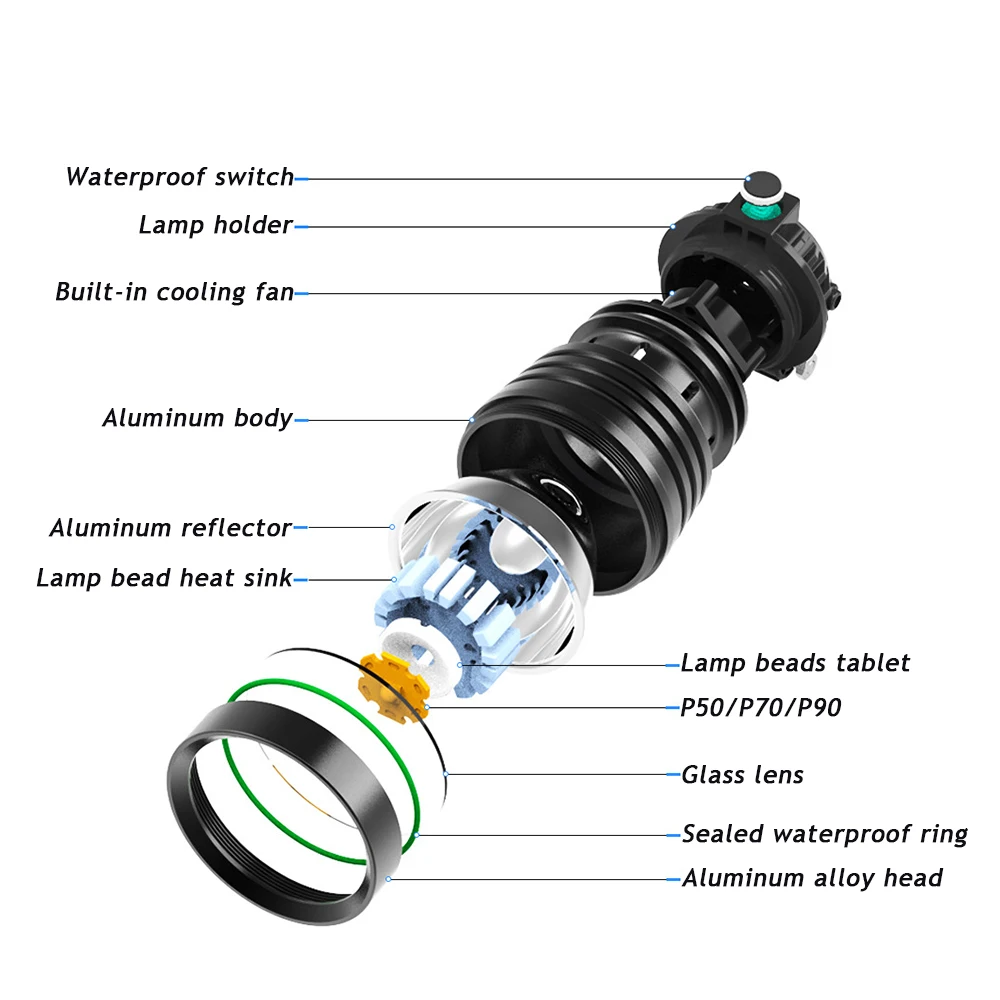 Waterproof switch
Lamp holder
Built-in cooling fan
Aluminum body
Aluminum reflector
Lamp bead heat sink
Lamp beads tablet
P50/P70/P90
Glass lens
Sealed waterproof ring
Aluminum alloy head