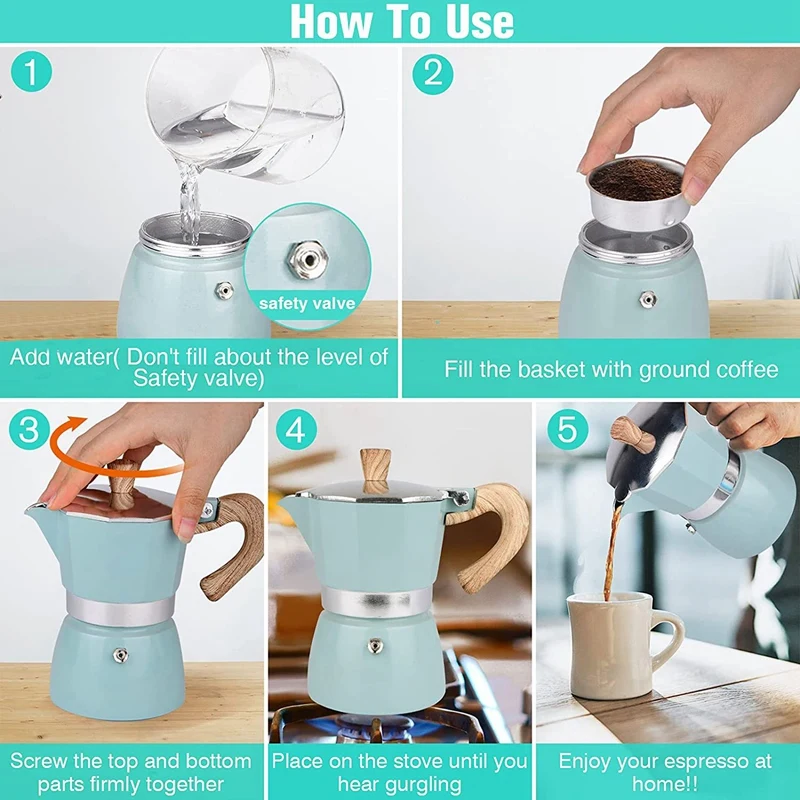 How To Use

1

safety valve

Add water( Don't fill about the level of Safety valve)

2

Fill the basket with ground coffee

3

Screw the top and bottom parts firmly together

4

Place on the stove until you hear gurgling

5

Enjoy your espresso at home!!