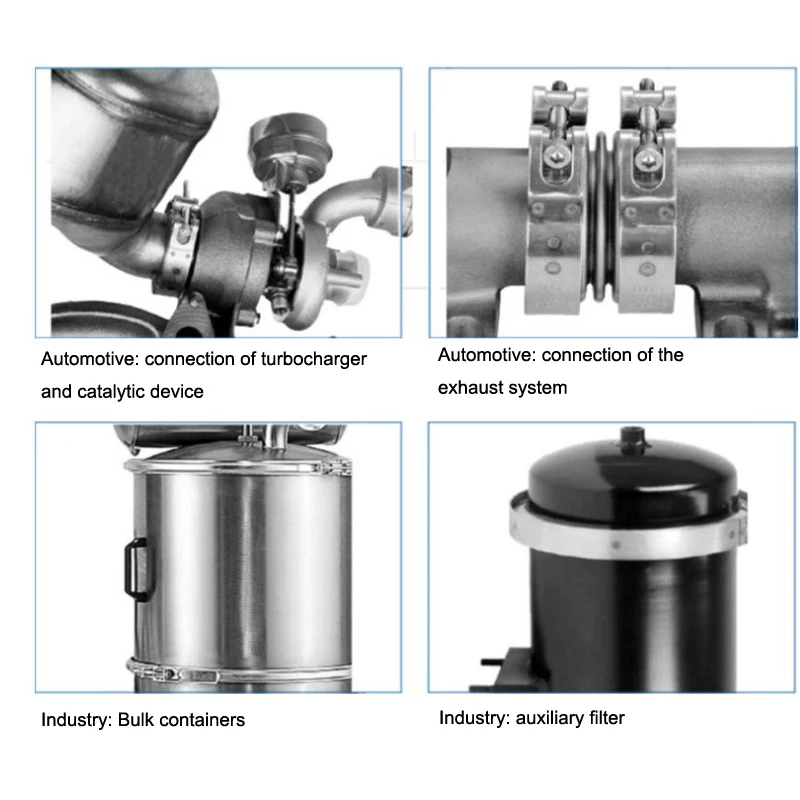 Automotive: connection of turbocharger and catalytic device

Automotive: connection of the exhaust system

Industry: Bulk containers

Industry: auxiliary filter