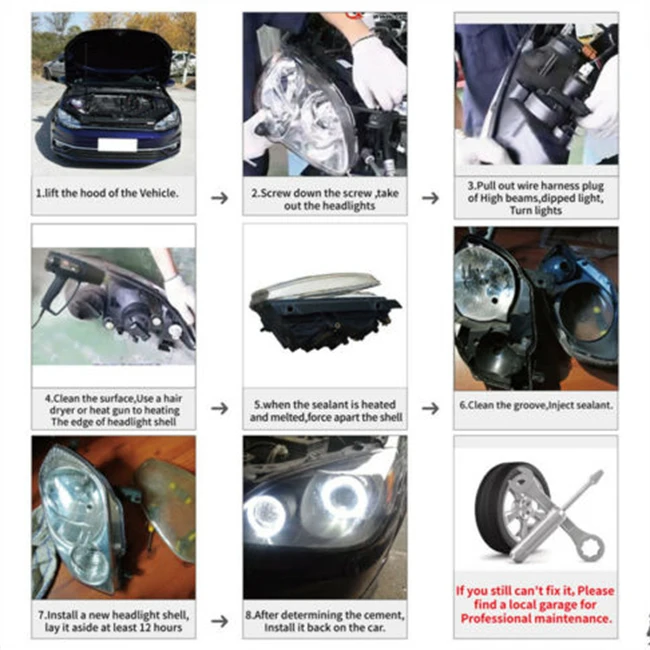 1.lift the hood of the Vehicle.

→

2.Screw down the screw ,take out the headlights

→

3.Pull out wire harness plug of High beams,dipped light, Turn lights

4.Clean the surface,Use a hair dryer or heat gun to heating The edge of headlight shell

→

5.when the sealant is heated and melted,force apart the shell

→

6.Clean the groove,Inject sealant.

7.Install a new headlight shell, lay it aside at least 12 hours

→

8.After determining the cement, Install it back on the car.

If you still can't fix it, Please find a local garage for Professional maintenance.