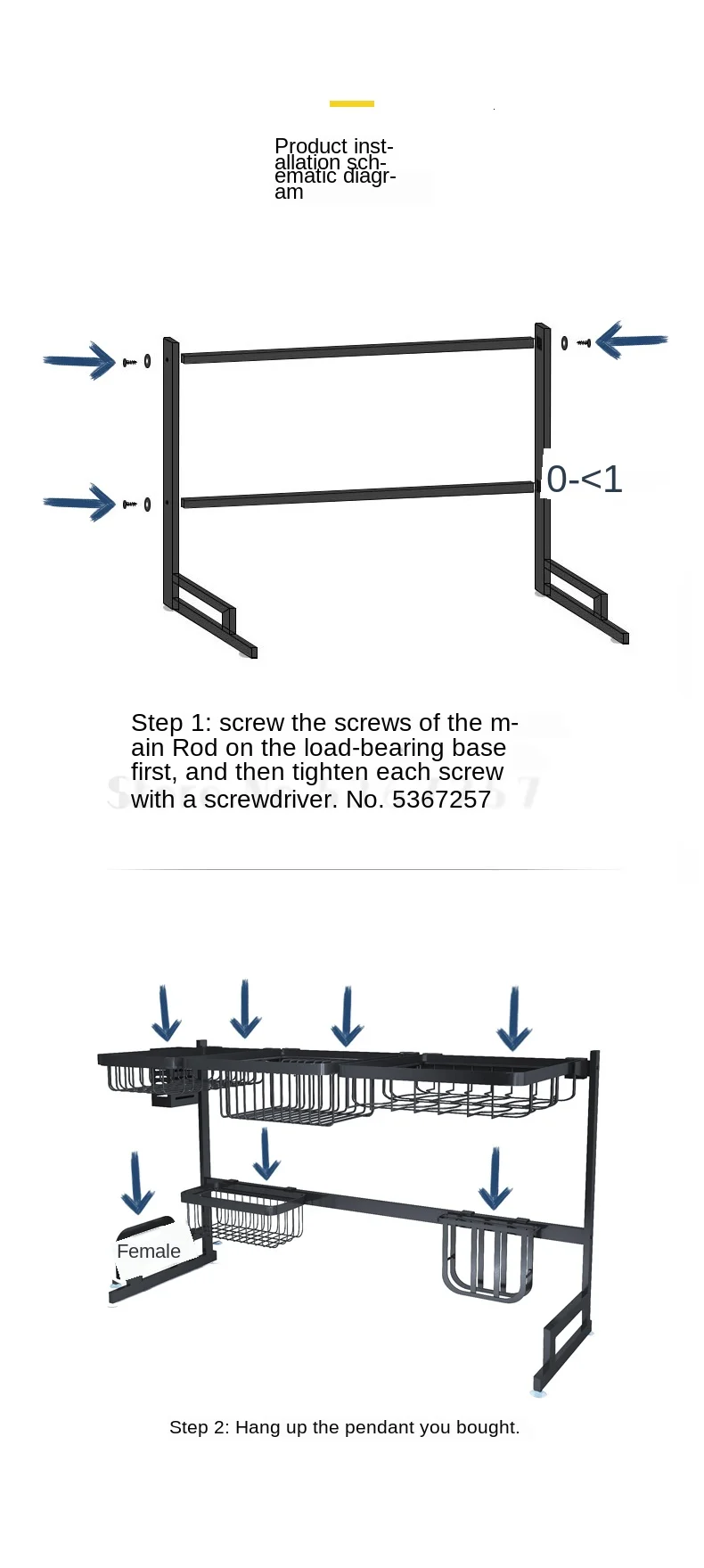 Product installation schematic diagram

0-<1

Step 1: screw the screws of the main Rod on the load-bearing base first, and then tighten each screw with a screwdriver. No. 5367257

Female

Step 2: Hang up the pendant you bought.