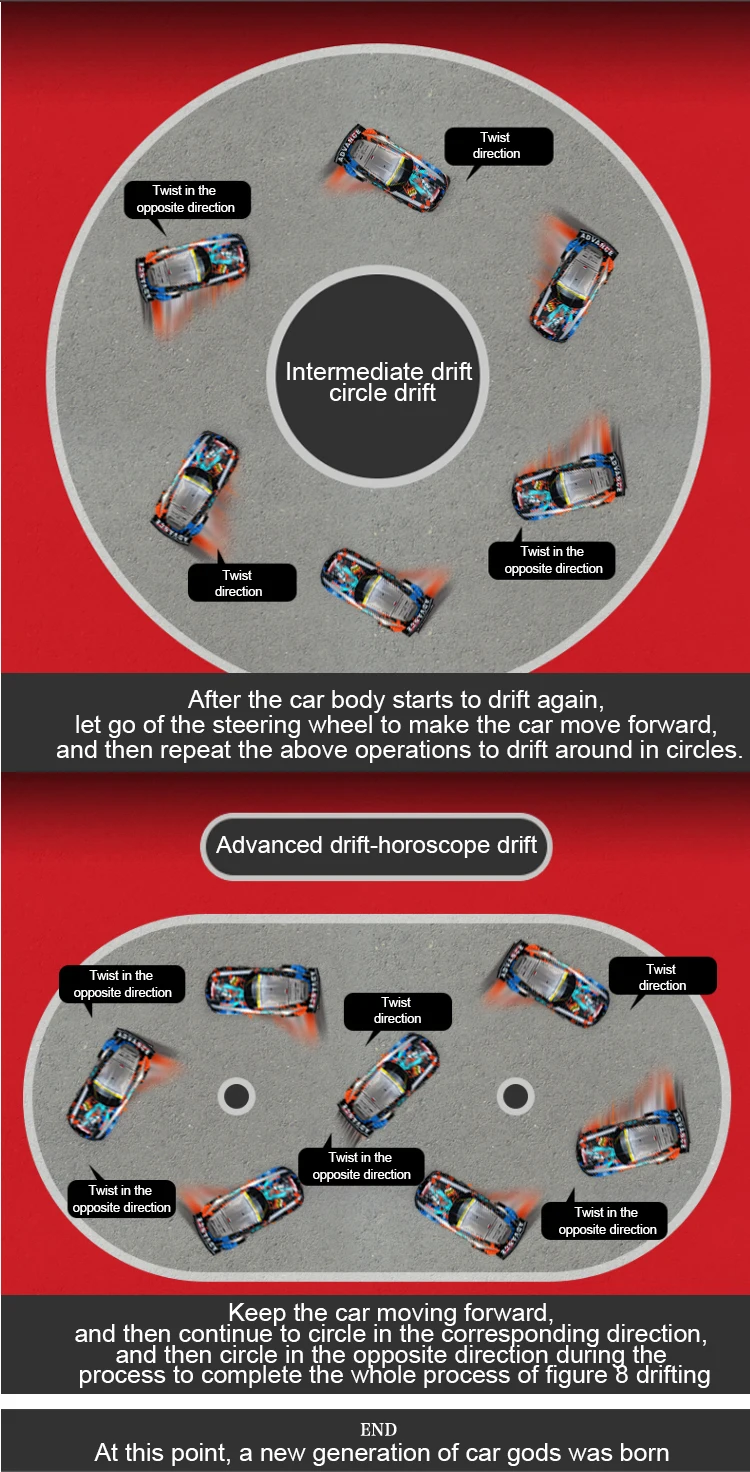 Twist direction

Twist in the opposite direction

Intermediate drift circle drift

Twist in the opposite direction

Twist direction

After the car body starts to drift again, let go of the steering wheel to make the car move forward, and then repeat the above operations to drift around in circles.

Advanced drift-horoscope drift

Twist in the opposite direction

Twist direction

Twist direction

Twist in the opposite direction

Twist in the opposite direction

Twist in the opposite direction

Keep the car moving forward, and then continue to circle in the corresponding direction, and then circle in the opposite direction during the process to complete the whole process of figure 8 drifting

END
At this point, a new generation of car gods was born