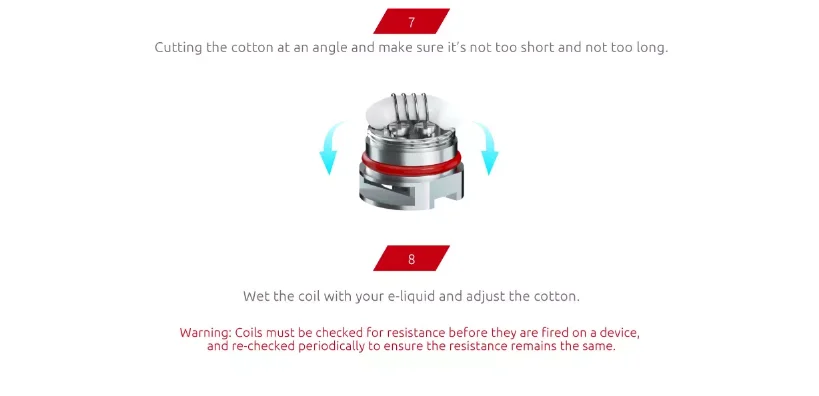 7

Cutting the cotton at an angle and make sure it's not too short and not too long.

8

Wet the coil with your e-liquid and adjust the cotton.

Warning: Coils must be checked for resistance before they are fired on a device, and re-checked periodically to ensure the resistance remains the same.