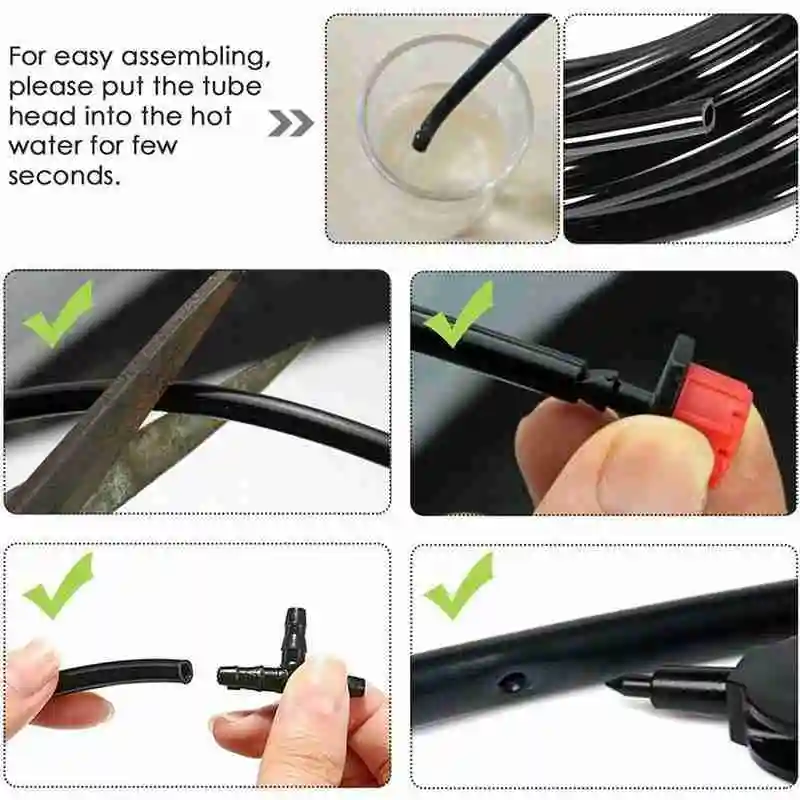 For easy assembling, please put the tube head into the hot water for few seconds.