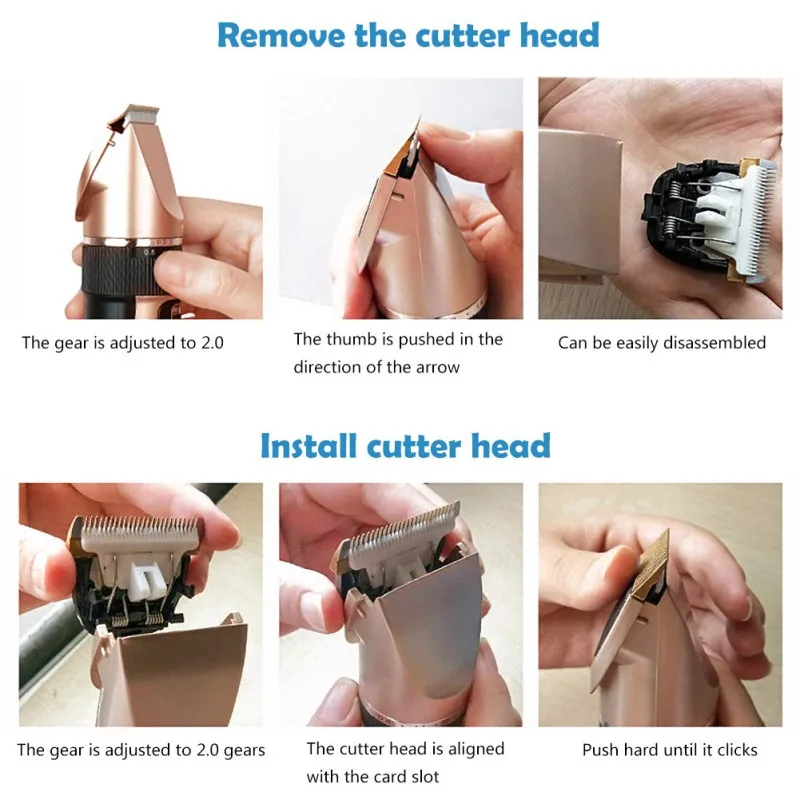 Remove the cutter head

0.8

The gear is adjusted to 2.0

The thumb is pushed in the direction of the arrow

Can be easily disassembled

Install cutter head

The gear is adjusted to 2.0 gears

The cutter head is aligned with the card slot

Push hard until it clicks