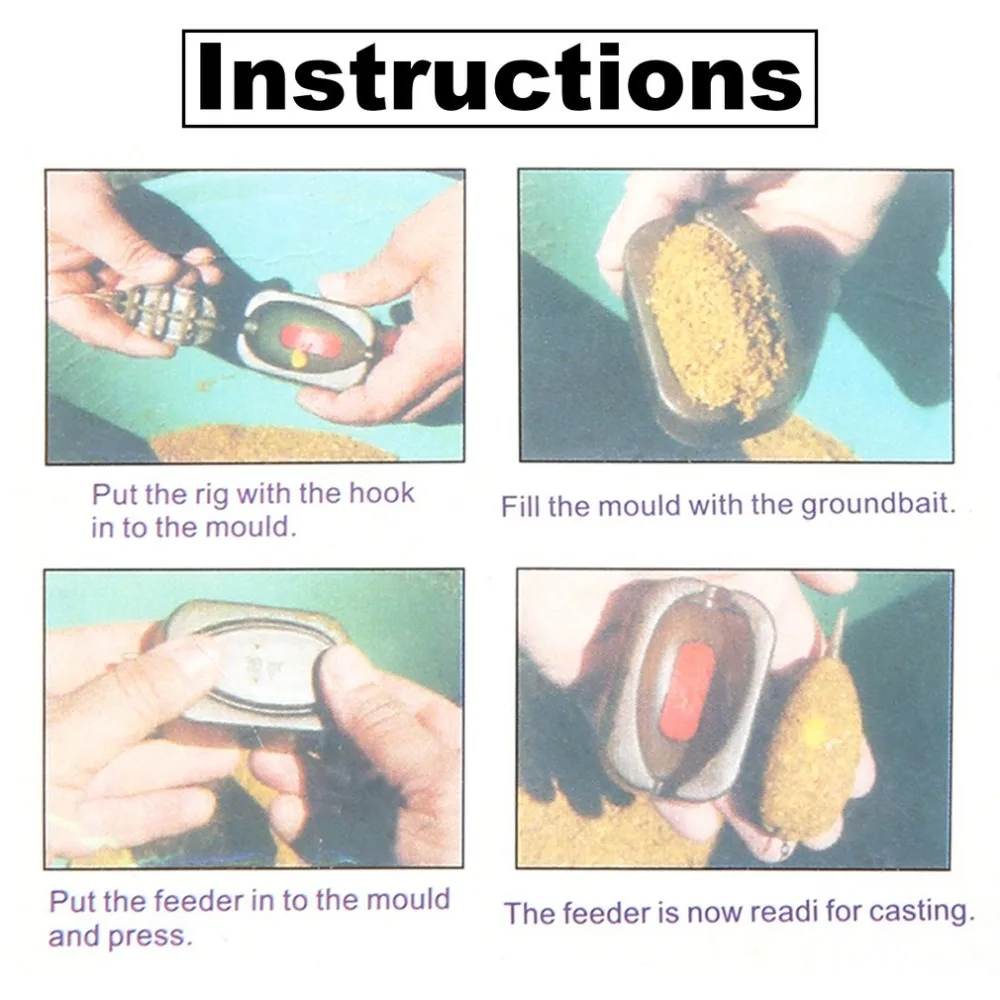 Instructions

Put the rig with the hook in to the mould.

Fill the mould with the groundbait.

Put the feeder in to the mould and press.

The feeder is now readi for casting.