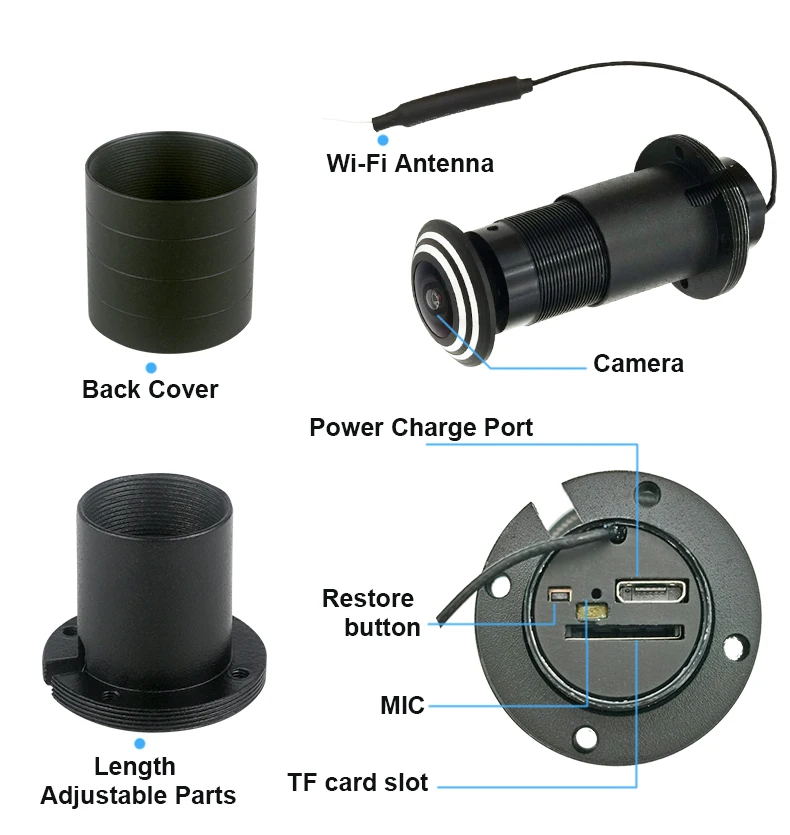 Wi-Fi Antenna

Back Cover

Camera

Power Charge Port

Restore button

MIC

Length Adjustable Parts

TF card slot