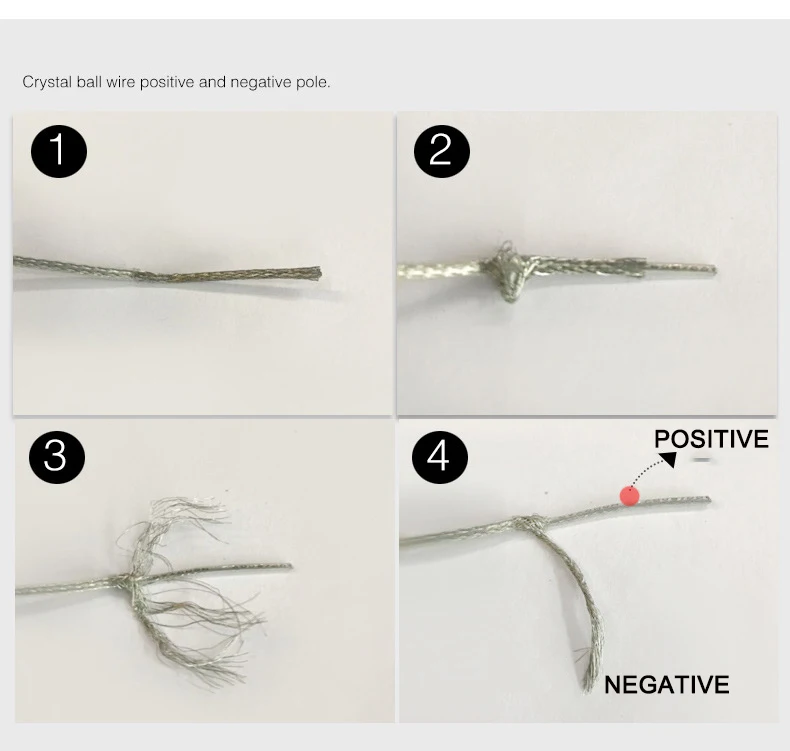 Crystal ball wire positive and negative pole.

1

2

3

4

POSITIVE

NEGATIVE