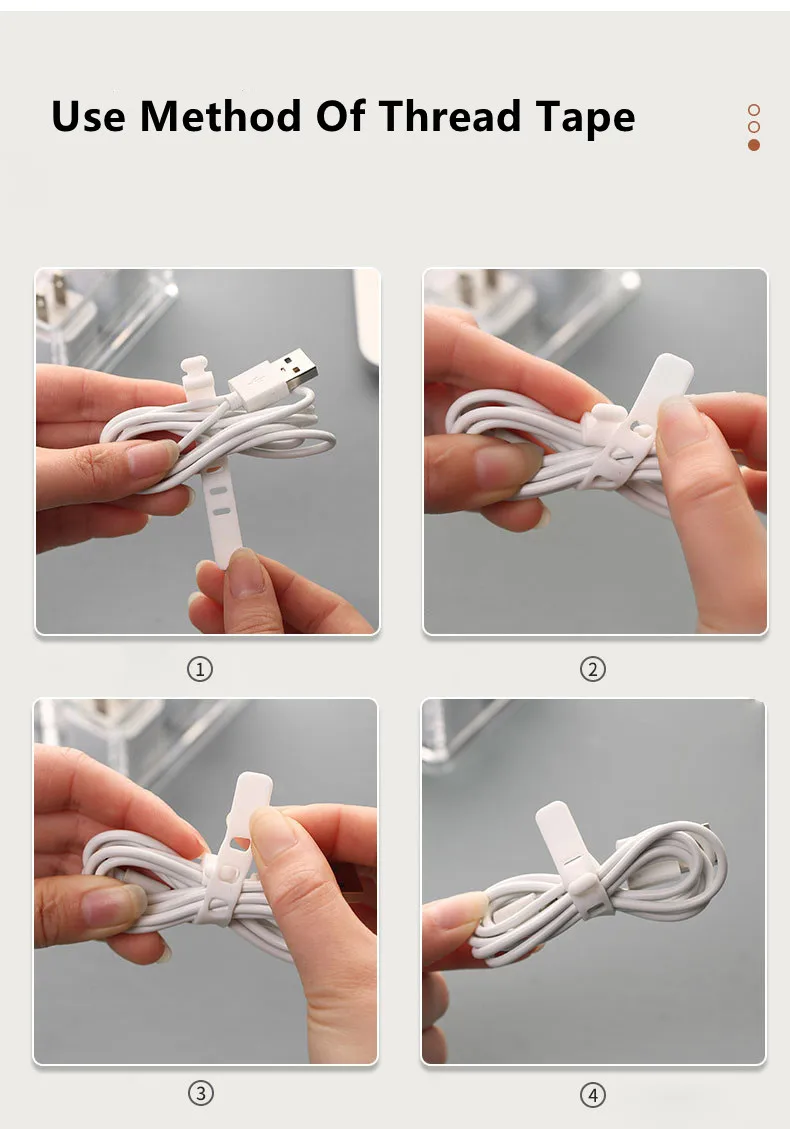 Use Method Of Thread Tape

①

②

③

④