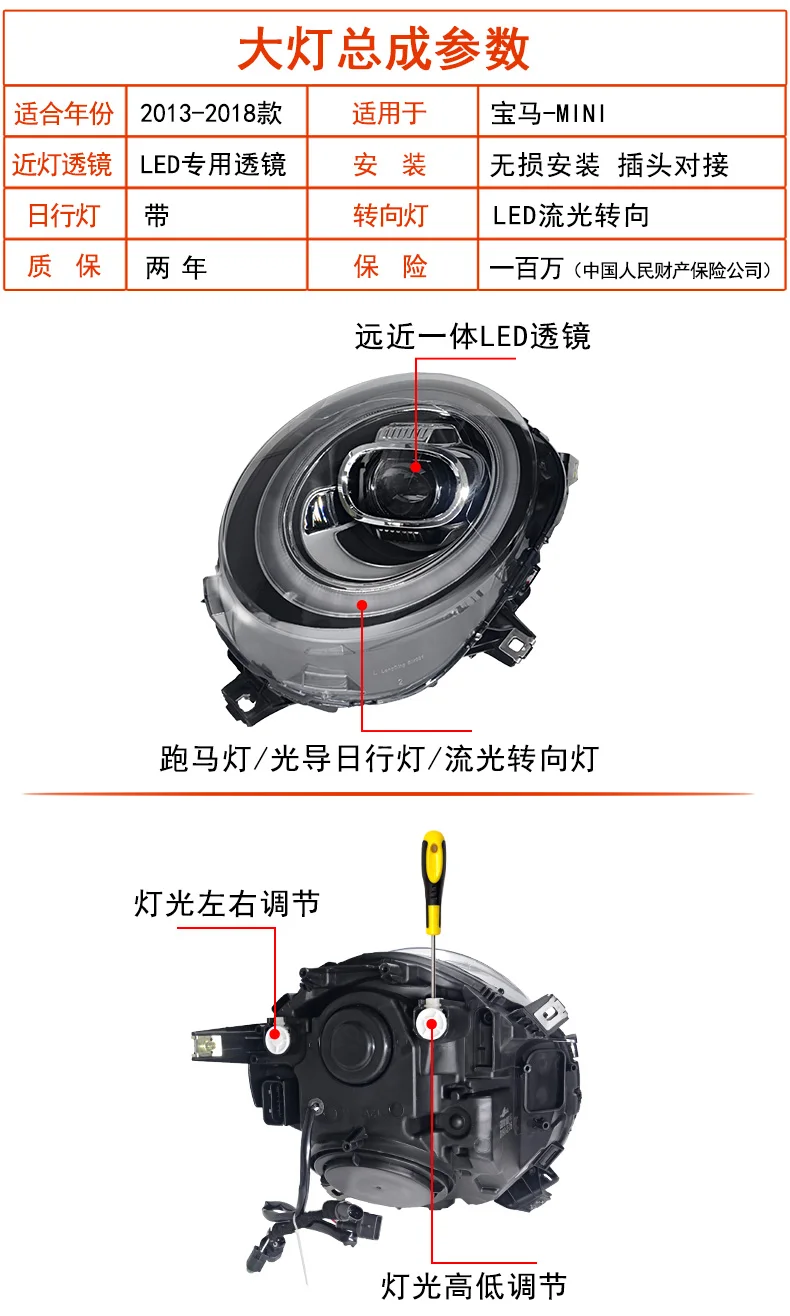 大灯总成参数

| 适合年份 | 2013-2018款 | 适用于 | 宝马-MINI |
|---|---|---|---|
| 近灯透镜 | LED专用透镜 | 安 装 | 无损安装 插头对接 |
| 日行灯 | 带 | 转向灯 | LED流光转向 |
| 质 保 | 两 年 | 保 险 | 一百万（中国人民财产保险公司） |

远近一体LED透镜

跑马灯/光导日行灯/流光转向灯

灯光左右调节

灯光高低调节