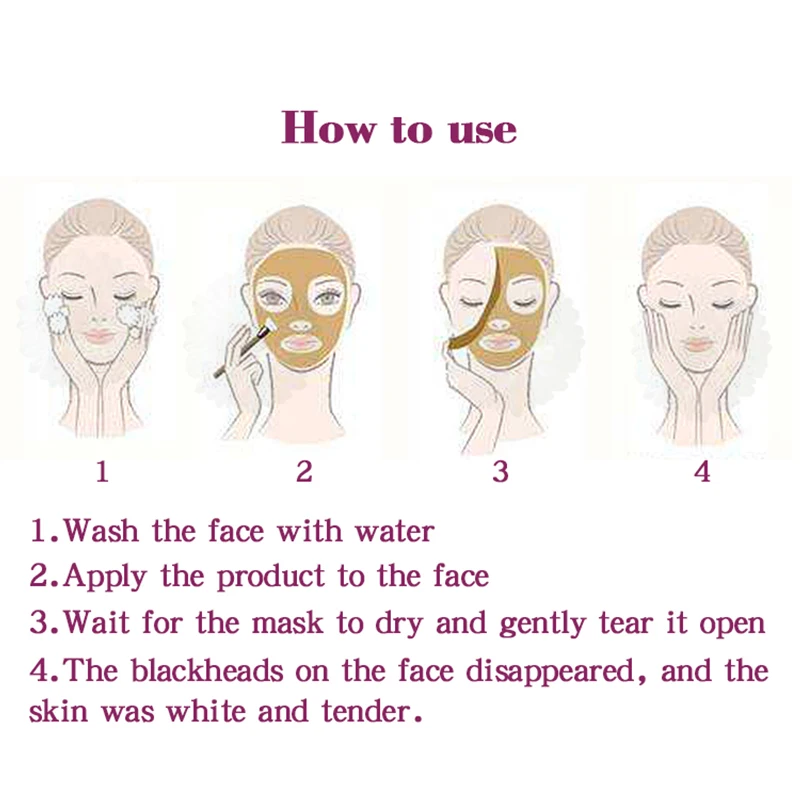 How to use

1

2

3

4

1.Wash the face with water
2.Apply the product to the face
3.Wait for the mask to dry and gently tear it open
4.The blackheads on the face disappeared, and the skin was white and tender.