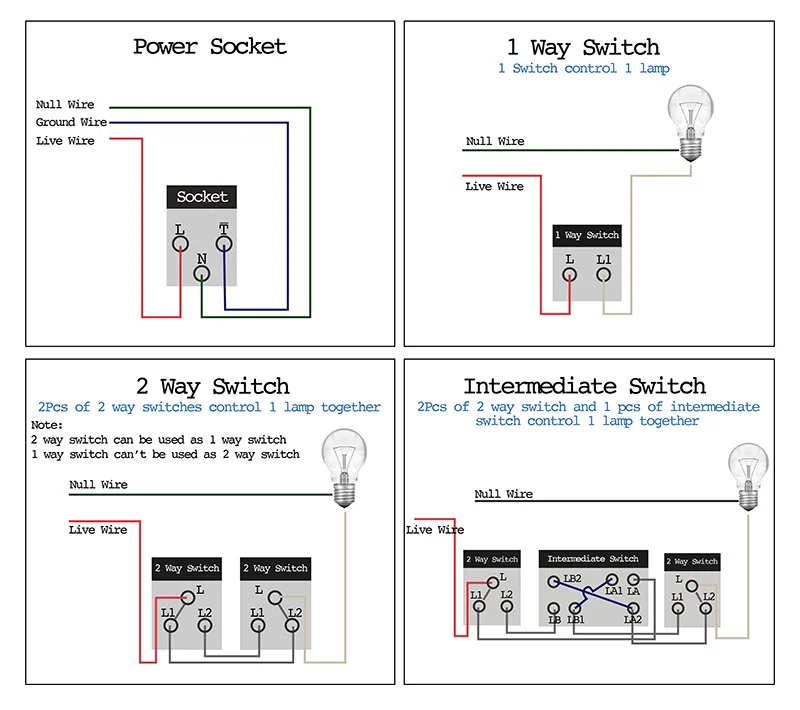 Power Socket

Null Wire
Ground Wire
Live Wire

Socket
L
T
N

1 Way Switch
1 Switch control 1 lamp

Null Wire
Live Wire

1 Way Switch
L
L1

2 Way Switch
2Pcs of 2 way switches control 1 lamp together
Note:
2 way switch can be used as 1 way switch
1 way switch can't be used as 2 way switch

Null Wire
Live Wire

2 Way Switch
L
L1
L2

2 Way Switch
L
L1
L2

Intermediate Switch
2Pcs of 2 way switch and 1 pcs of intermediate switch control 1 lamp together

Null Wire
Live Wire

2 Way Switch
L
L1
L2

Intermediate Switch
LB2
LA1
LA
LB
LB1
LA2

2 Way Switch
L
L1
L2