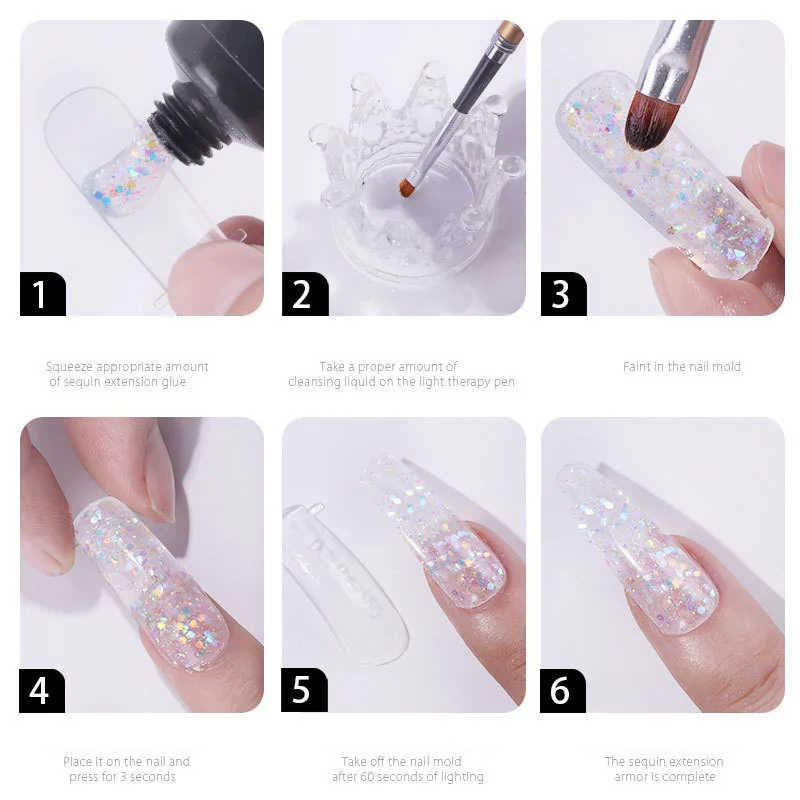 1

Squeeze appropriate amount of sequin extension glue

2

Take a proper amount of cleansing liquid on the light therapy pen

3

Faint in the nail mold

4

Place it on the nail and press for 3 seconds

5

Take off the nail mold after 60 seconds of lighting

6

The sequin extension armor is complete