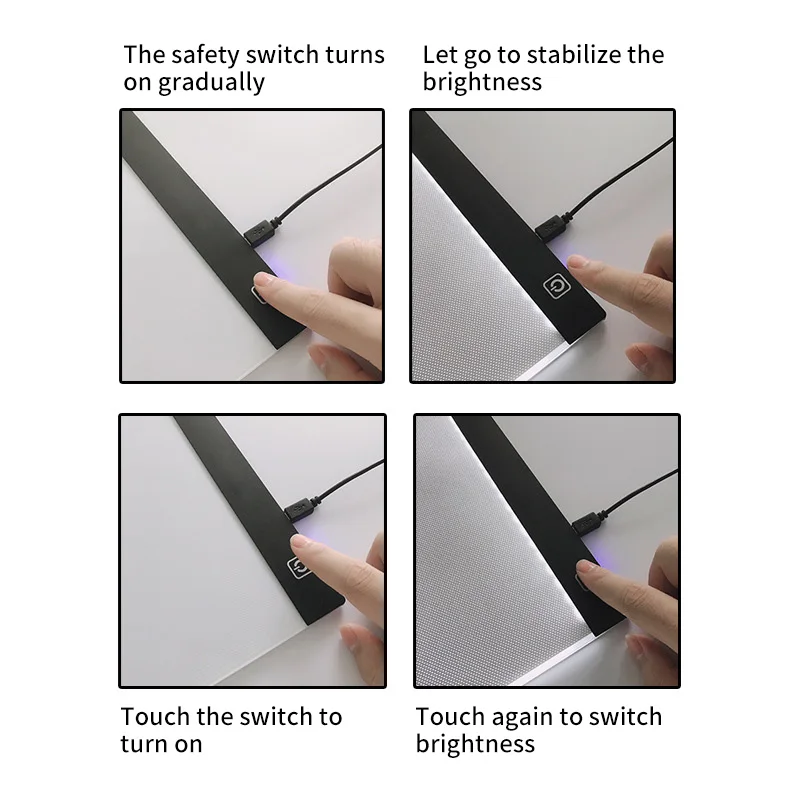 The safety switch turns on gradually

Let go to stabilize the brightness

Touch the switch to turn on

Touch again to switch brightness