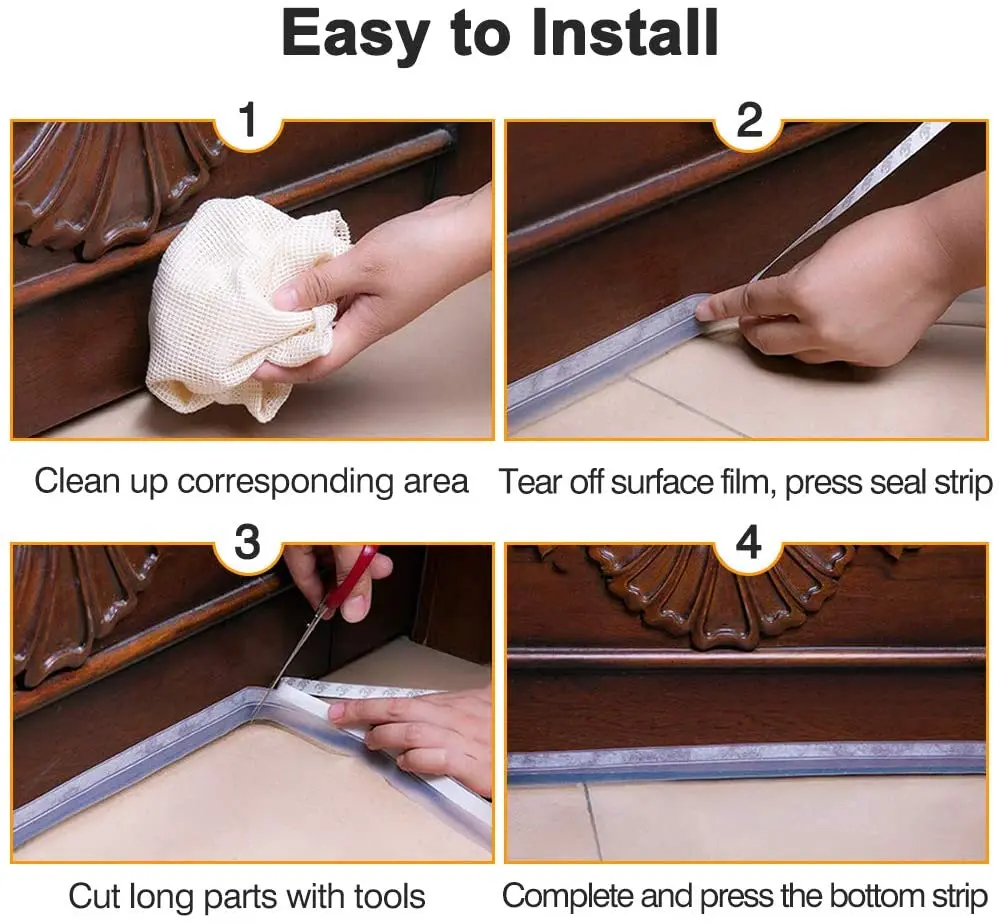 Easy to Install

1

Clean up corresponding area

2

Tear off surface film, press seal strip

3

Cut long parts with tools

4

Complete and press the bottom strip