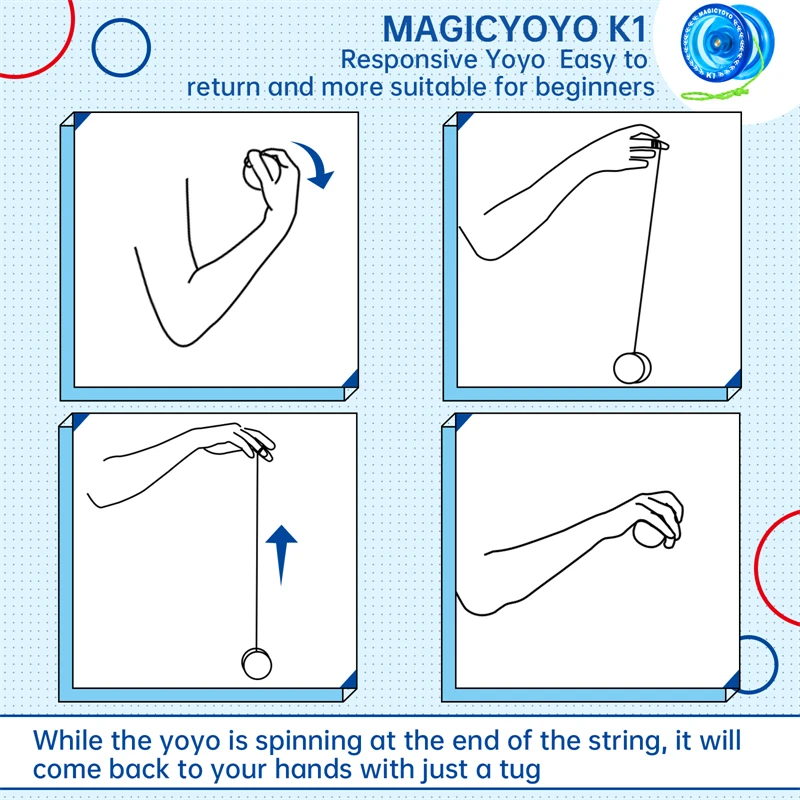 MAGICYOYO K1
Responsive Yoyo Easy to return and more suitable for beginners

MAGICYOYO
K1

While the yoyo is spinning at the end of the string, it will come back to your hands with just a tug