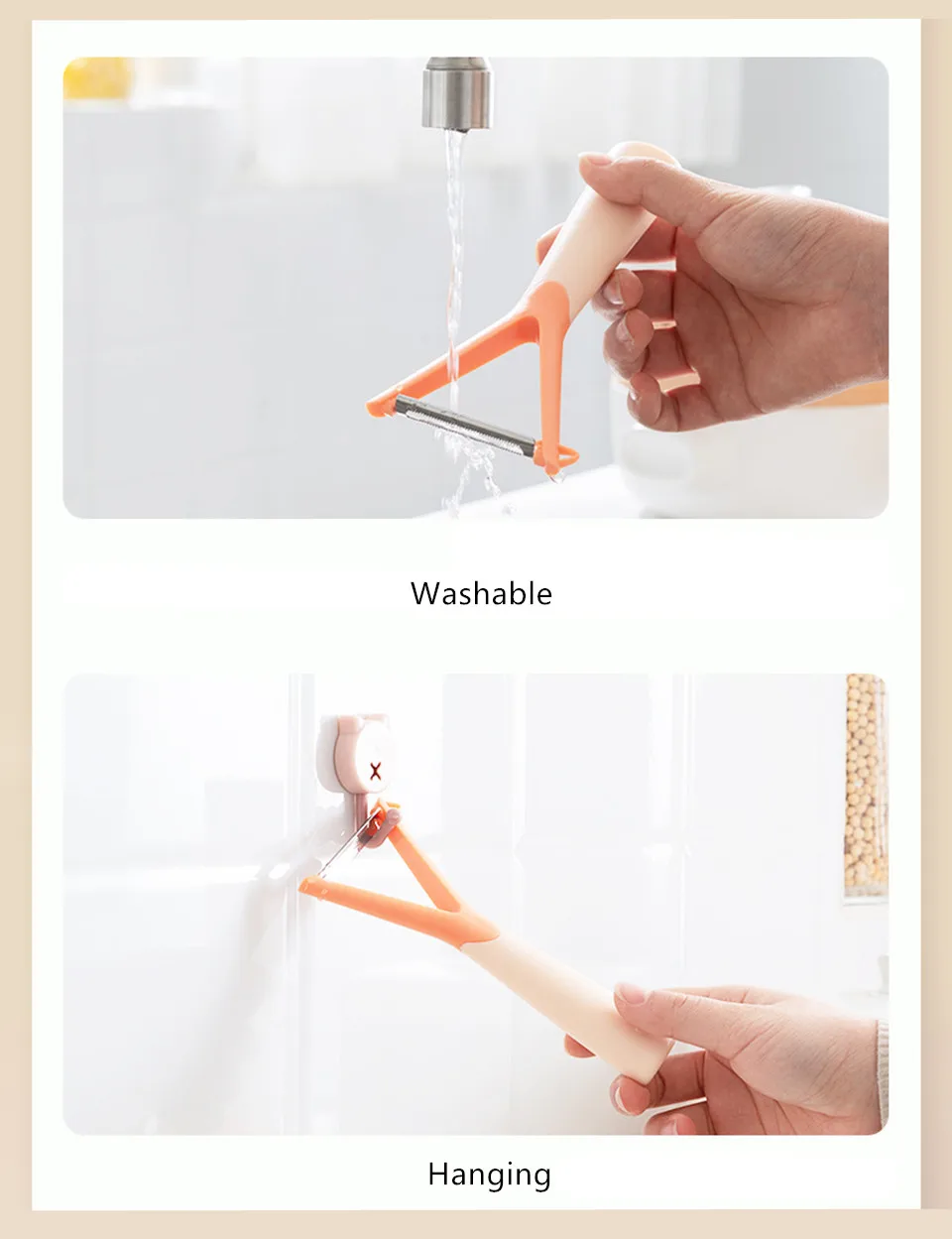 Washable

Hanging