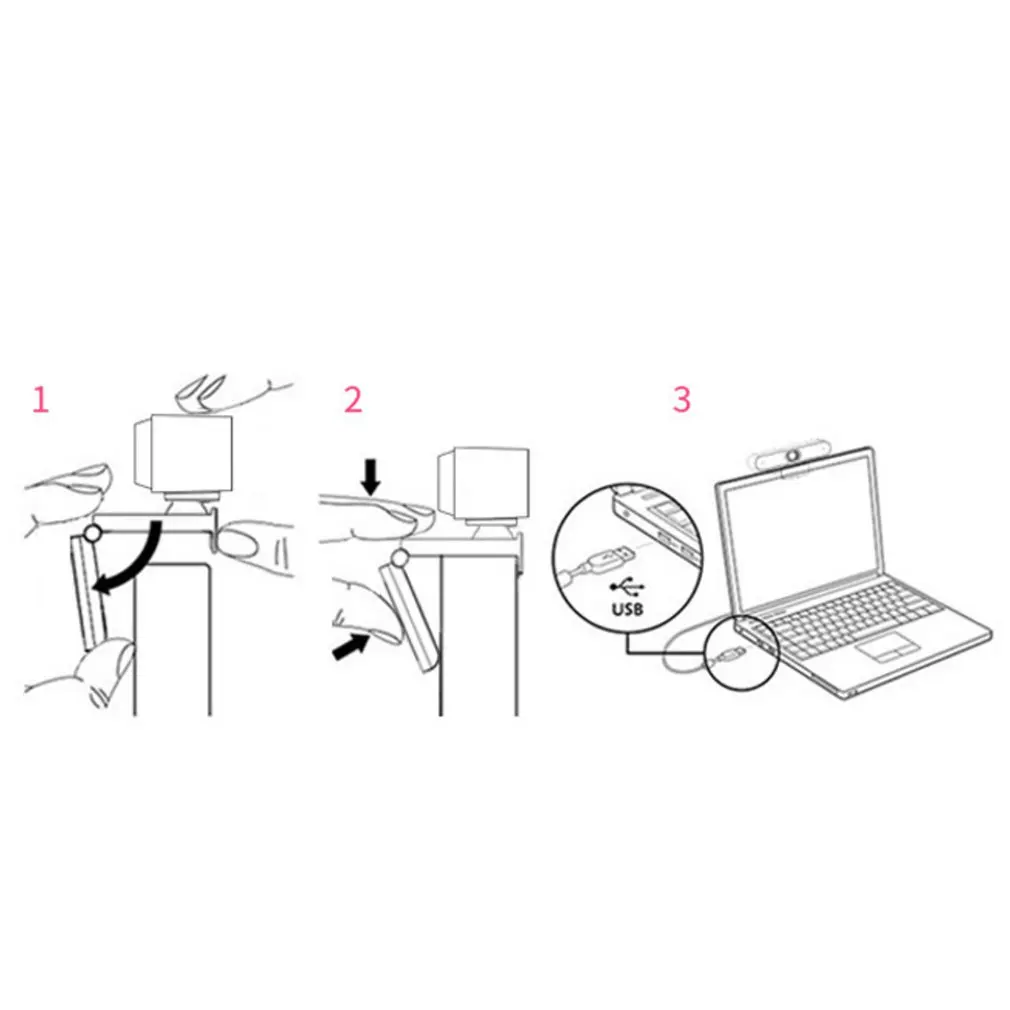 1

2

3

USB