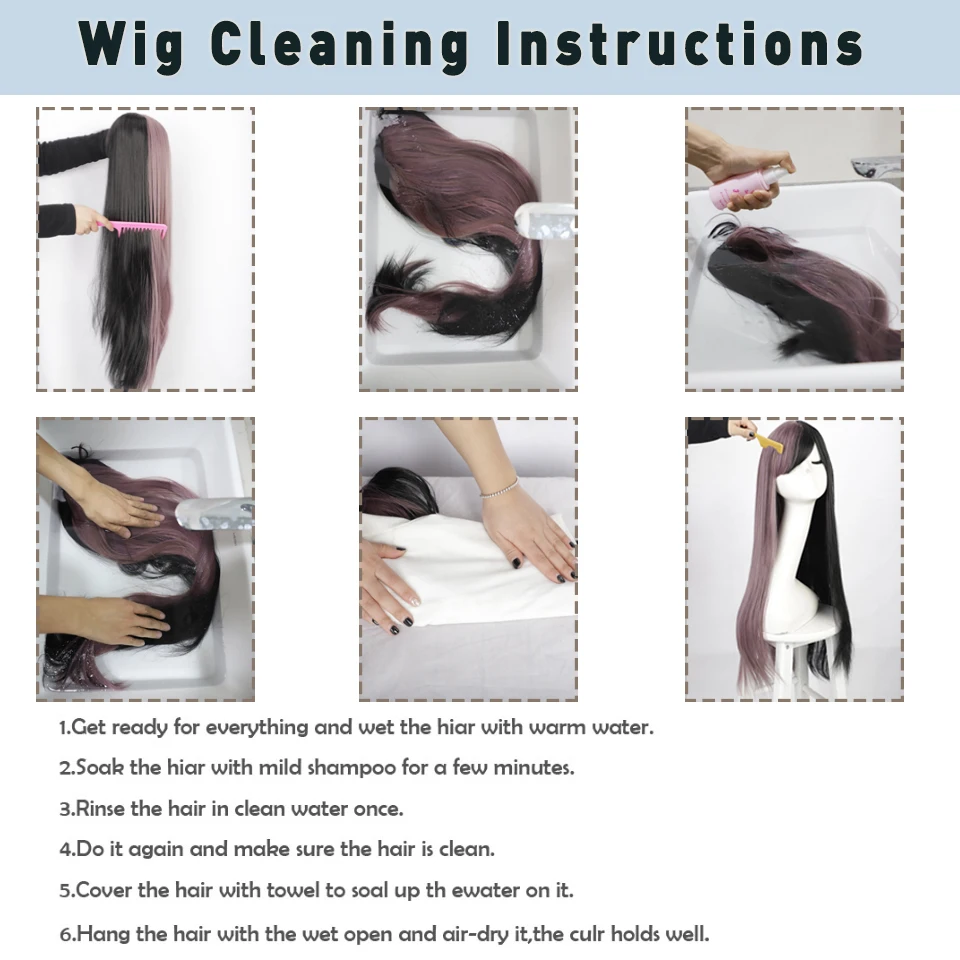 Wig Cleaning Instructions

1.Get ready for everything and wet the hiar with warm water.

2.Soak the hiar with mild shampoo for a few minutes.

3.Rinse the hair in clean water once.

4.Do it again and make sure the hair is clean.

5.Cover the hair with towel to soal up th ewater on it.

6.Hang the hair with the wet open and air-dry it,the culr holds well.