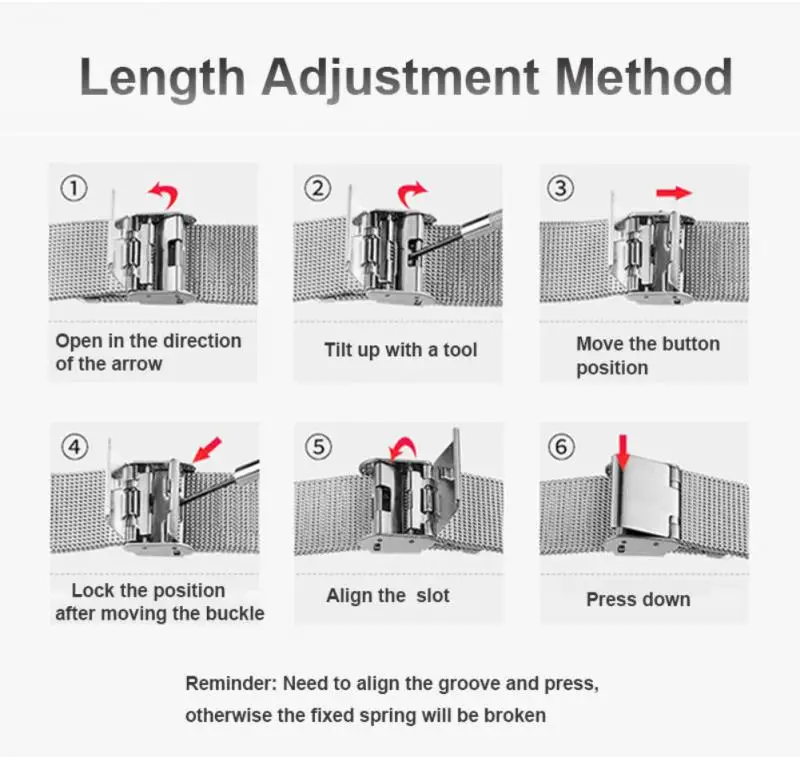 Length Adjustment Method

①
Open in the direction of the arrow

②
Tilt up with a tool

③
Move the button position

④
Lock the position after moving the buckle

⑤
Align the slot

⑥
Press down

Reminder: Need to align the groove and press, otherwise the fixed spring will be broken