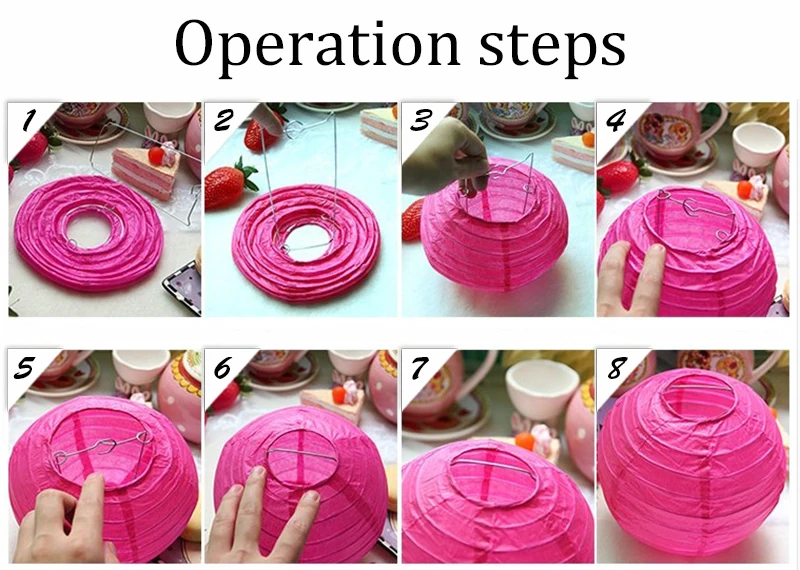 Operation steps

1

2

3

4

5

6

7

8