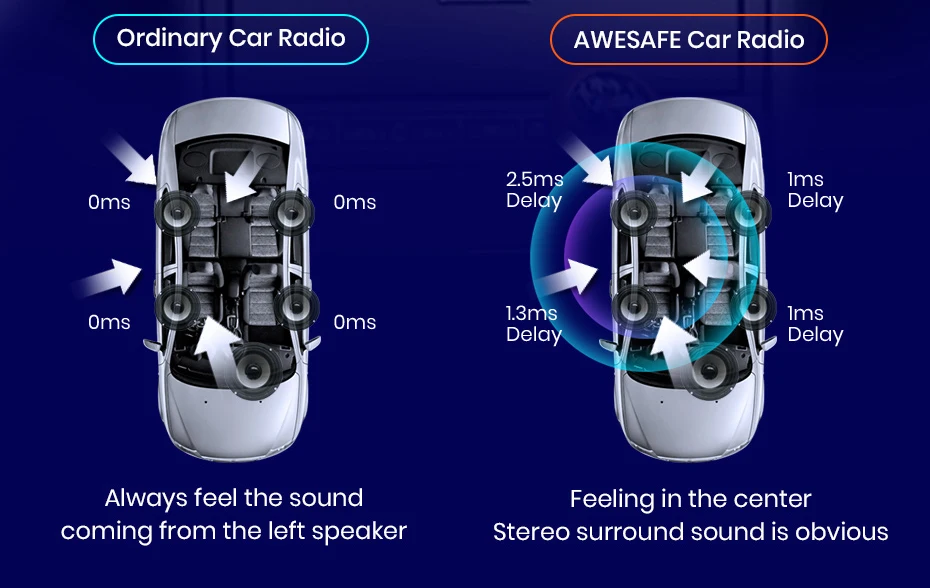 Ordinary Car Radio

0ms

0ms

0ms

0ms

Always feel the sound coming from the left speaker

AWESAFE Car Radio

2.5ms Delay

1ms Delay

1.3ms Delay

1ms Delay

Feeling in the center
Stereo surround sound is obvious