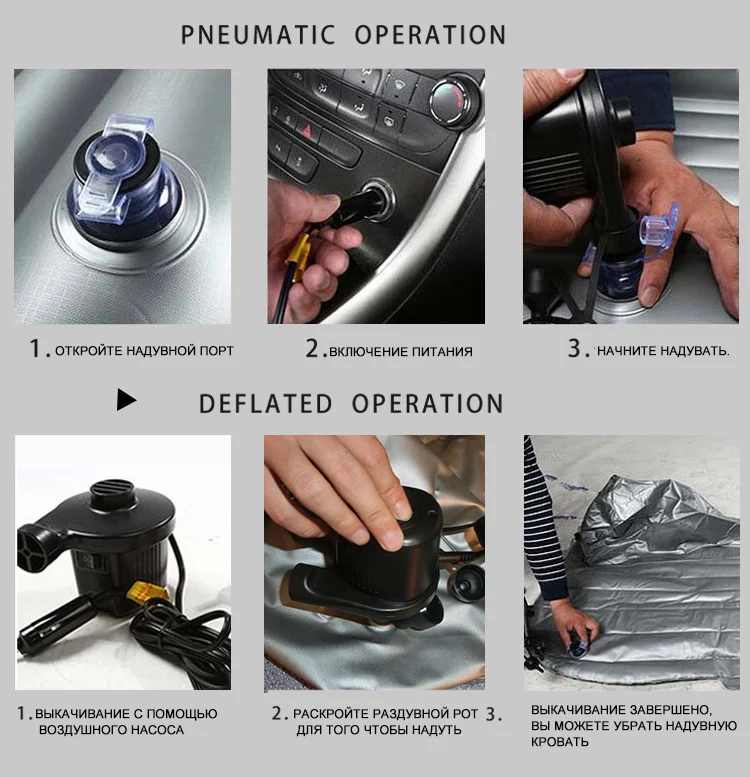 PNEUMATIC OPERATION

1. ОТКРОЙТЕ НАДУВНОЙ ПОРТ

2. ВКЛЮЧЕНИЕ ПИТАНИЯ

3. НАЧНИТЕ НАДУВАТЬ.

DEFLATED OPERATION

1. ВЫКАЧИВАНИЕ С ПОМОЩЬЮ ВОЗДУШНОГО НАСОСА

2. РАСКРОЙТЕ РАЗДУВНОЙ РОТ ДЛЯ ТОГО ЧТОБЫ НАДУТЬ

3. ВЫКАЧИВАНИЕ ЗАВЕРШЕНО, ВЫ МОЖЕТЕ УБРАТЬ НАДУВНУЮ КРОВАТЬ