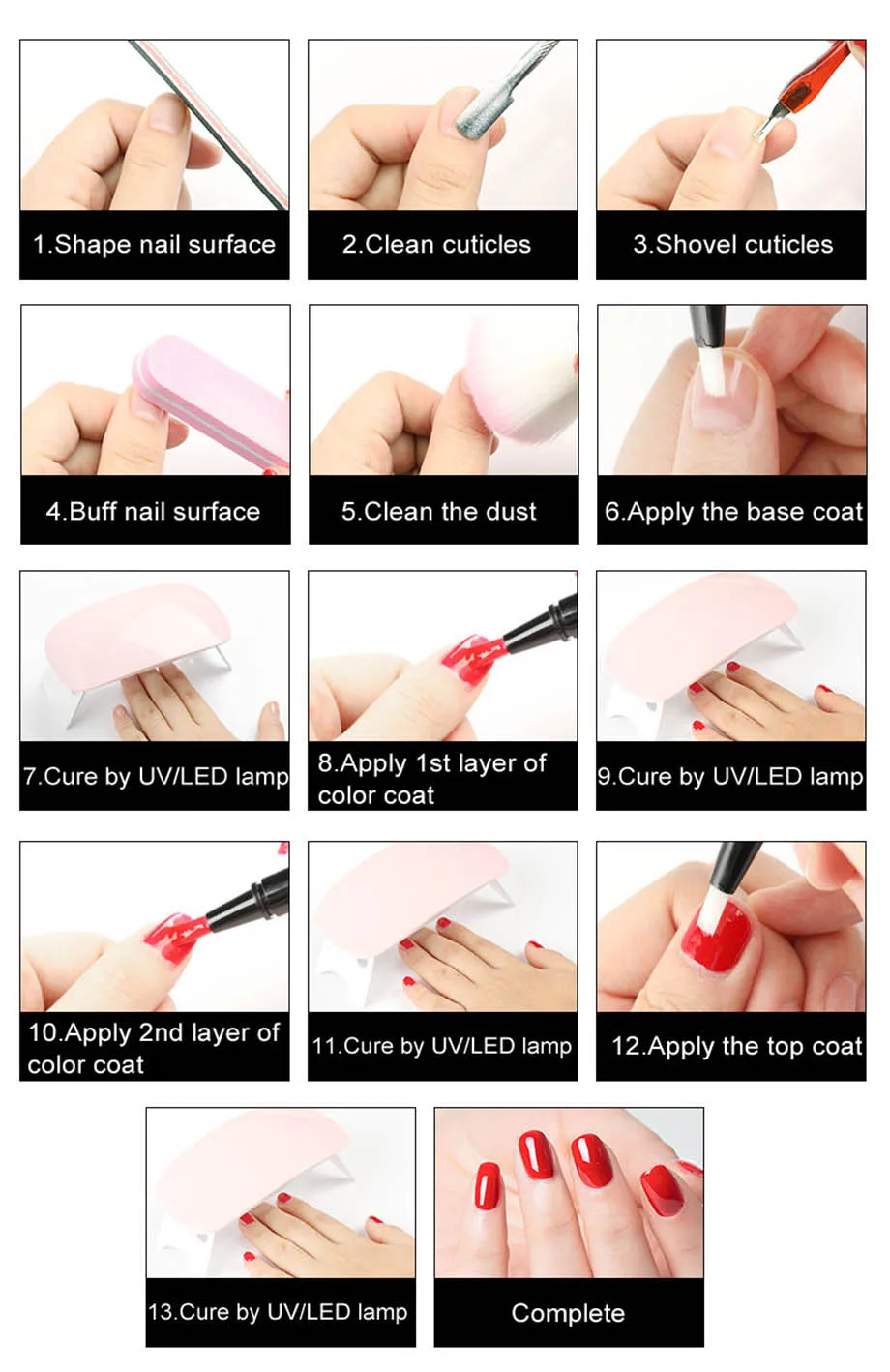 1.Shape nail surface

2.Clean cuticles

3.Shovel cuticles

4.Buff nail surface

5.Clean the dust

6.Apply the base coat

7.Cure by UV/LED lamp

8.Apply 1st layer of color coat

9.Cure by UV/LED lamp

10.Apply 2nd layer of color coat

11.Cure by UV/LED lamp

12.Apply the top coat

13.Cure by UV/LED lamp

Complete