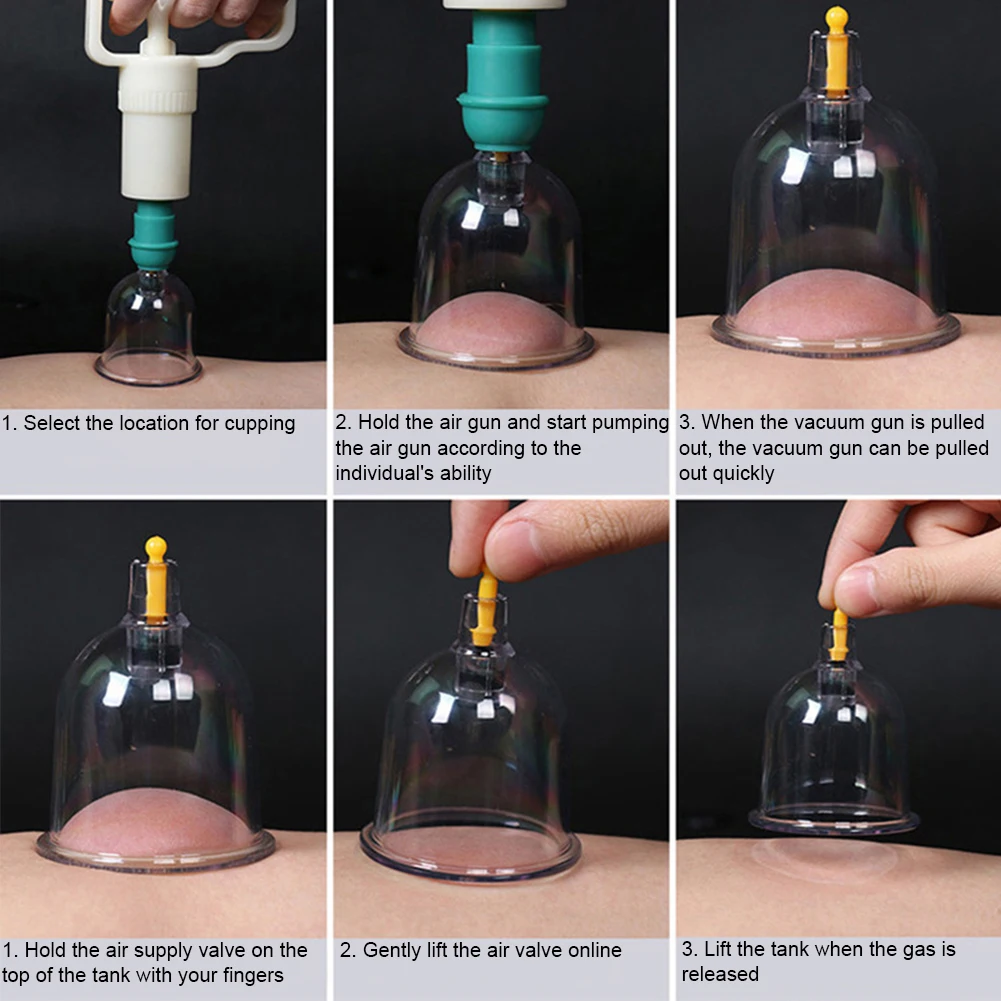 1. Select the location for cupping

2. Hold the air gun and start pumping the air gun according to the individual's ability

3. When the vacuum gun is pulled out, the vacuum gun can be pulled out quickly

1. Hold the air supply valve on the top of the tank with your fingers

2. Gently lift the air valve online

3. Lift the tank when the gas is released