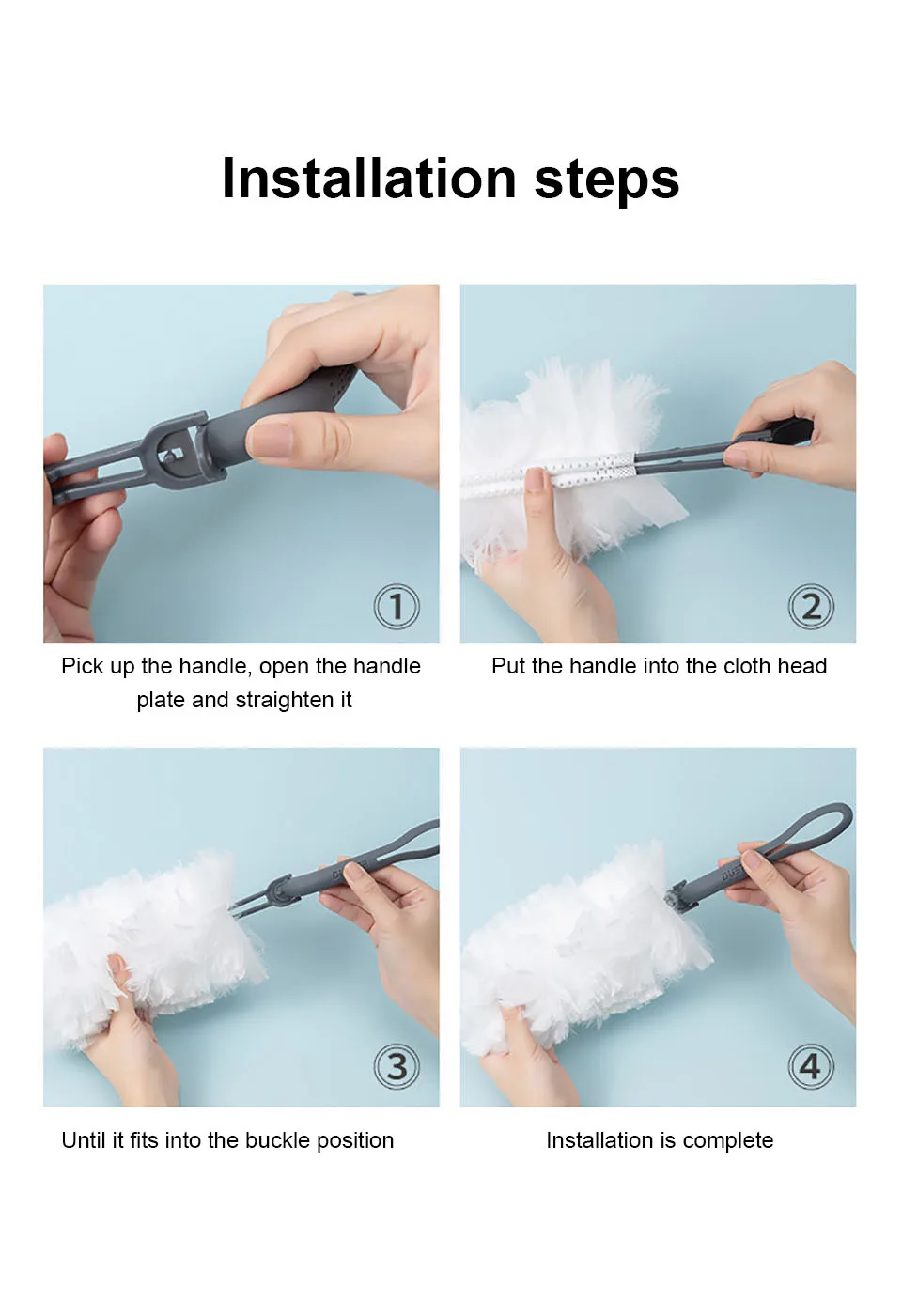 Installation steps

①

Pick up the handle, open the handle plate and straighten it

②

Put the handle into the cloth head

③

Until it fits into the buckle position

④

Installation is complete