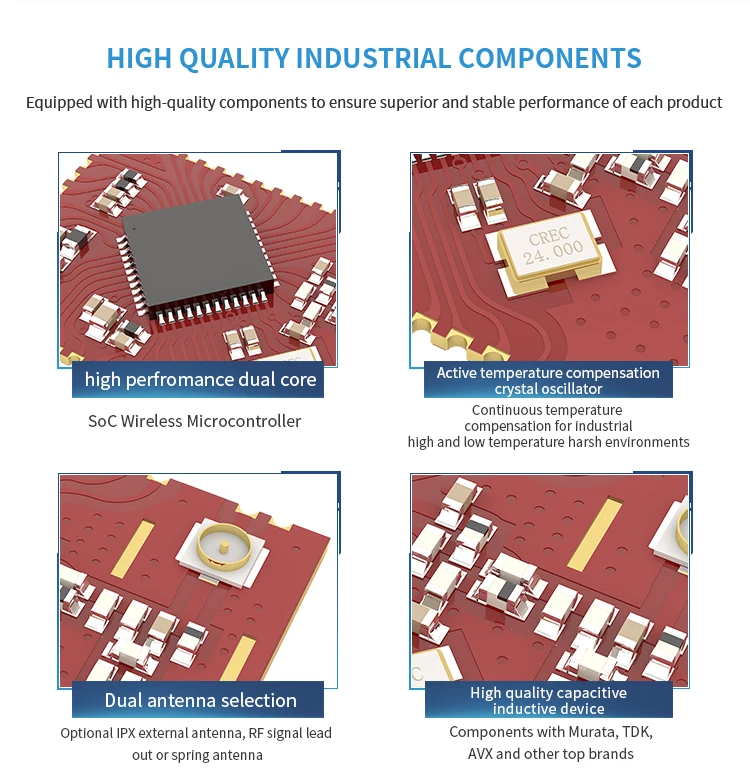 HIGH QUALITY INDUSTRIAL COMPONENTS

Equipped with high-quality components to ensure superior and stable performance of each product

high perfromance dual core

SoC Wireless Microcontroller

CREC
24.000

Active temperature compensation crystal oscillator

Continuous temperature compensation for industrial high and low temperature harsh environments

Dual antenna selection

Optional IPX external antenna, RF signal lead out or spring antenna

High quality capacitive inductive device

Components with Murata, TDK, AVX and other top brands