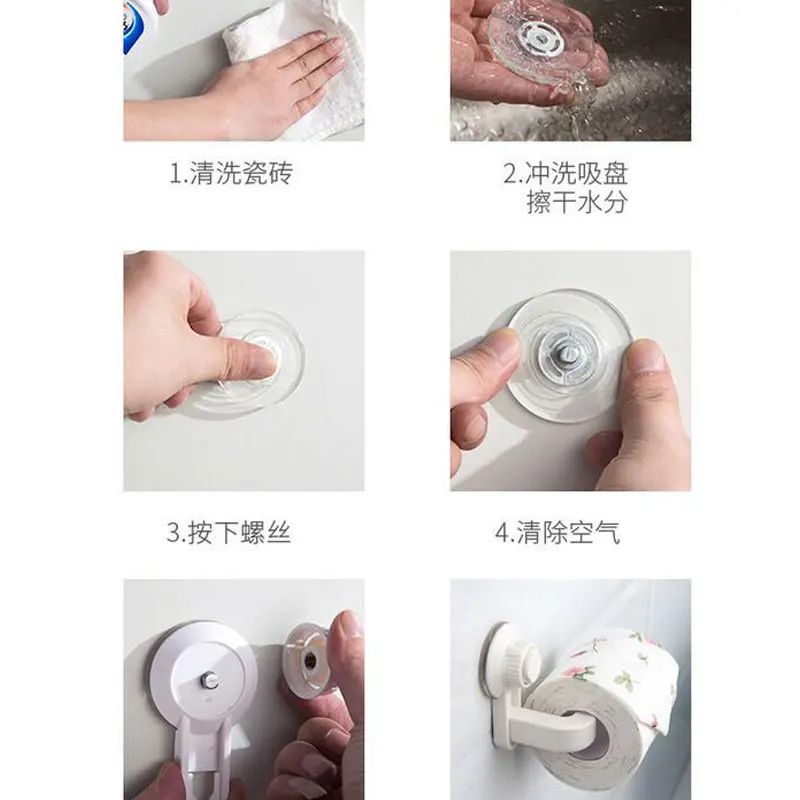 1.清洗瓷砖

2.冲洗吸盘
擦干水分

3.按下螺丝

4.清除空气