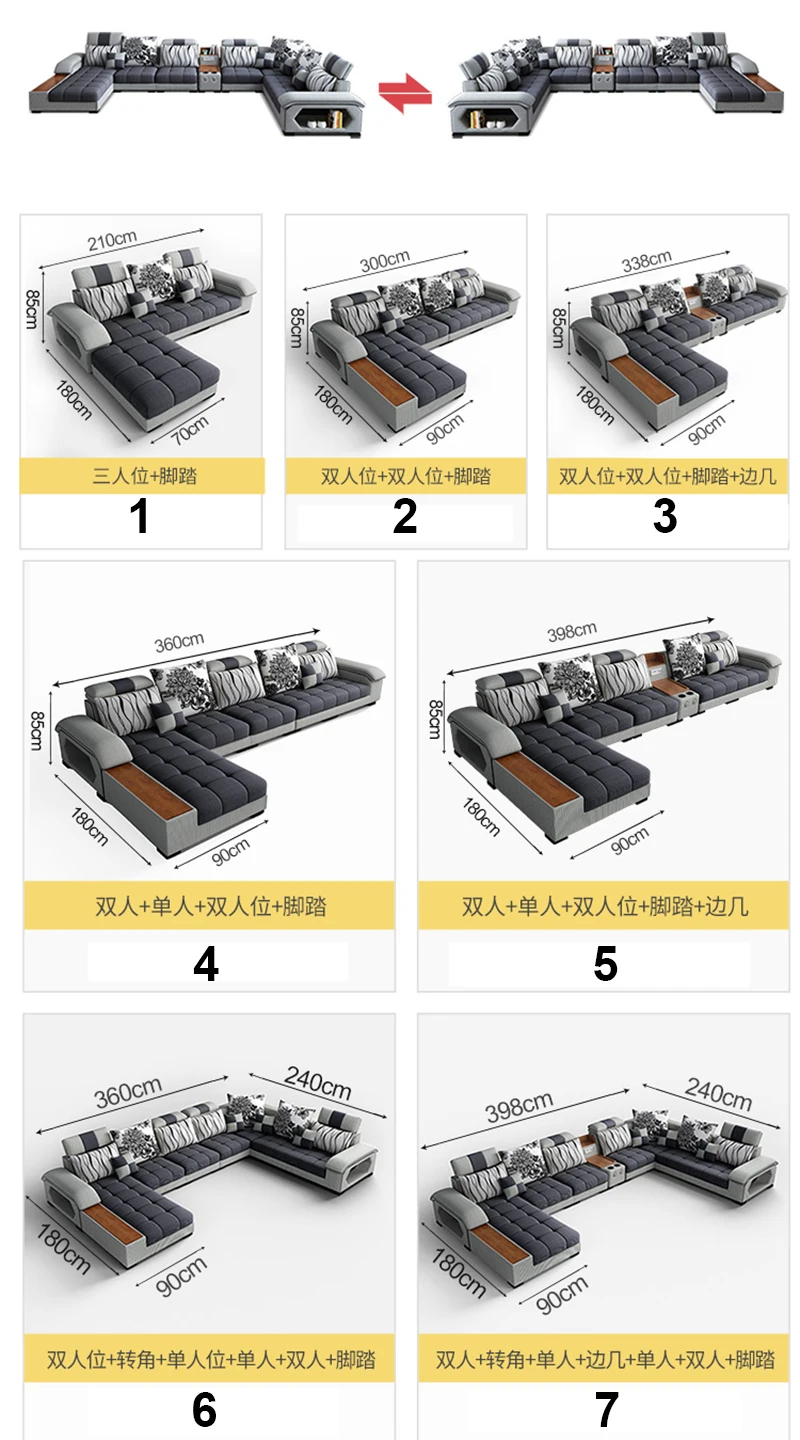 210cm
85cm
180cm
70cm
三人位+脚踏
1

300cm
85cm
180cm
90cm
双人位+双人位+脚踏
2

338cm
85cm
180cm
90cm
双人位+双人位+脚踏+边几
3

360cm
85cm
180cm
90cm
双人+单人+双人位+脚踏
4

398cm
85cm
180cm
90cm
双人+单人+双人位+脚踏+边几
5

360cm
240cm
180cm
90cm
双人位+转角+单人位+单人+双人+脚踏
6

398cm
240cm
180cm
90cm
双人+转角+单人+边几+单人+双人+脚踏
7