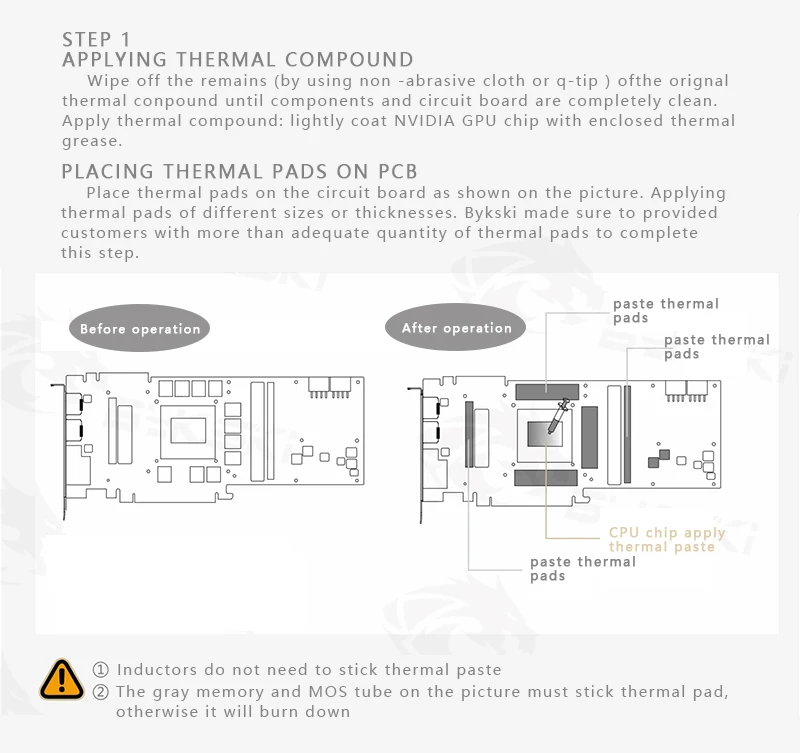 STEP 1
APPLYING THERMAL COMPOUND
Wipe off the remains (by using non -abrasive cloth or q-tip ) ofthe orignal thermal conpound until components and circuit board are completely clean. Apply thermal compound: lightly coat NVIDIA GPU chip with enclosed thermal grease.

PLACING THERMAL PADS ON PCB
Place thermal pads on the circuit board as shown on the picture. Applying thermal pads of different sizes or thicknesses. Bykski made sure to provided customers with more than adequate quantity of thermal pads to complete this step.

Before operation

After operation

paste thermal pads

paste thermal pads

CPU chip apply thermal paste

paste thermal pads

① Inductors do not need to stick thermal paste
② The gray memory and MOS tube on the picture must stick thermal pad, otherwise it will burn down