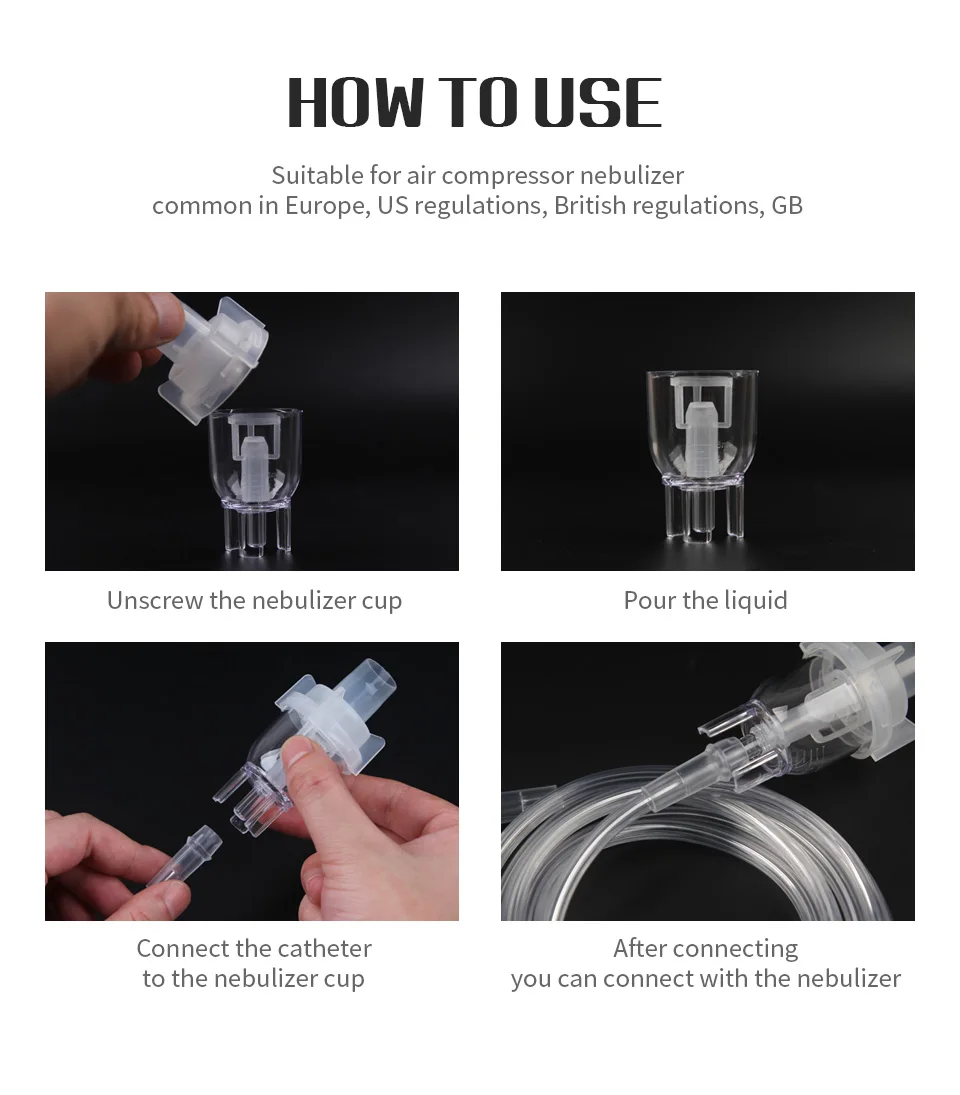 HOW TO USE

Suitable for air compressor nebulizer
common in Europe, US regulations, British regulations, GB

Unscrew the nebulizer cup

Pour the liquid

Connect the catheter
to the nebulizer cup

After connecting
you can connect with the nebulizer