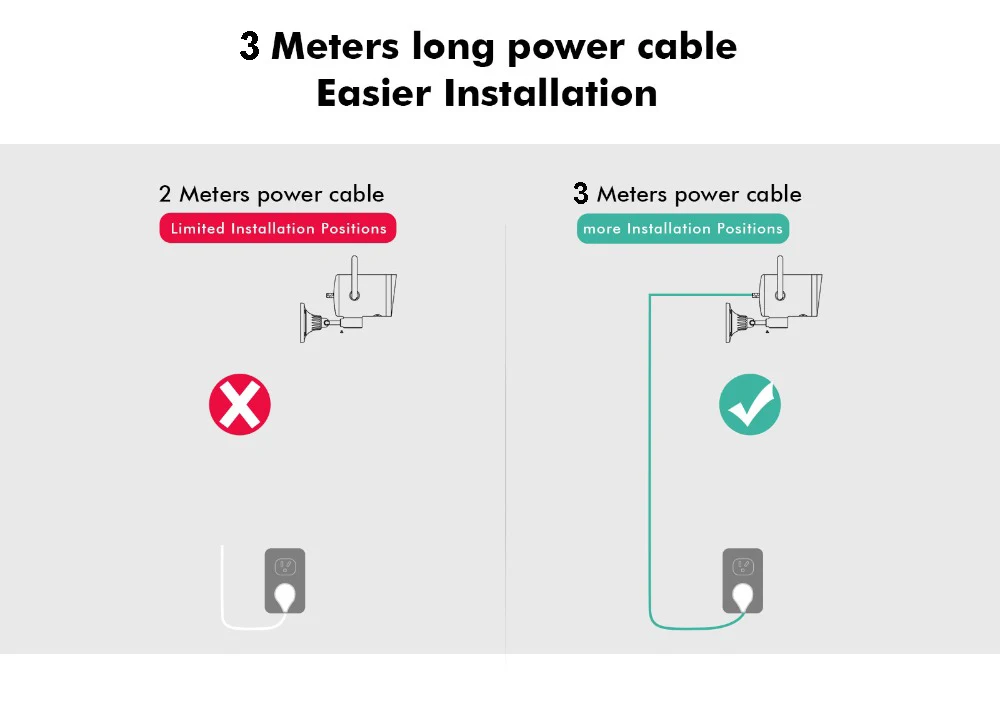 3 Meters long power cable
Easier Installation

2 Meters power cable
Limited Installation Positions

3 Meters power cable
more Installation Positions