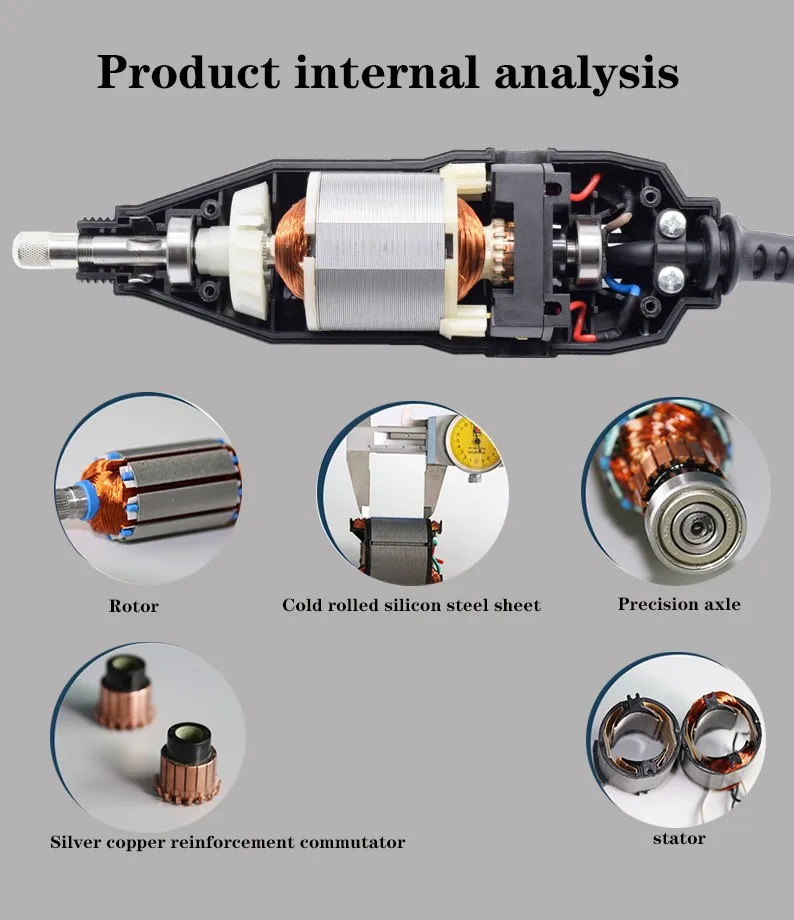 Product internal analysis

Rotor

Cold rolled silicon steel sheet

Precision axle

Silver copper reinforcement commutator

stator