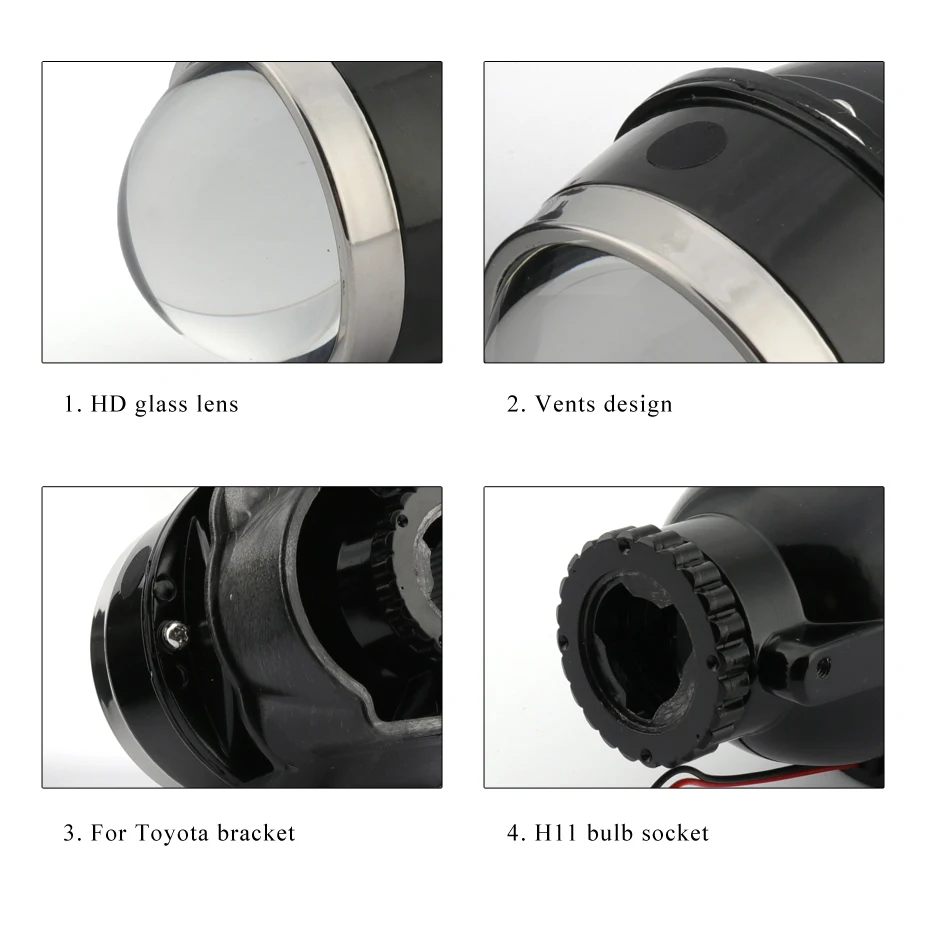 1. HD glass lens

2. Vents design

3. For Toyota bracket

4. H11 bulb socket