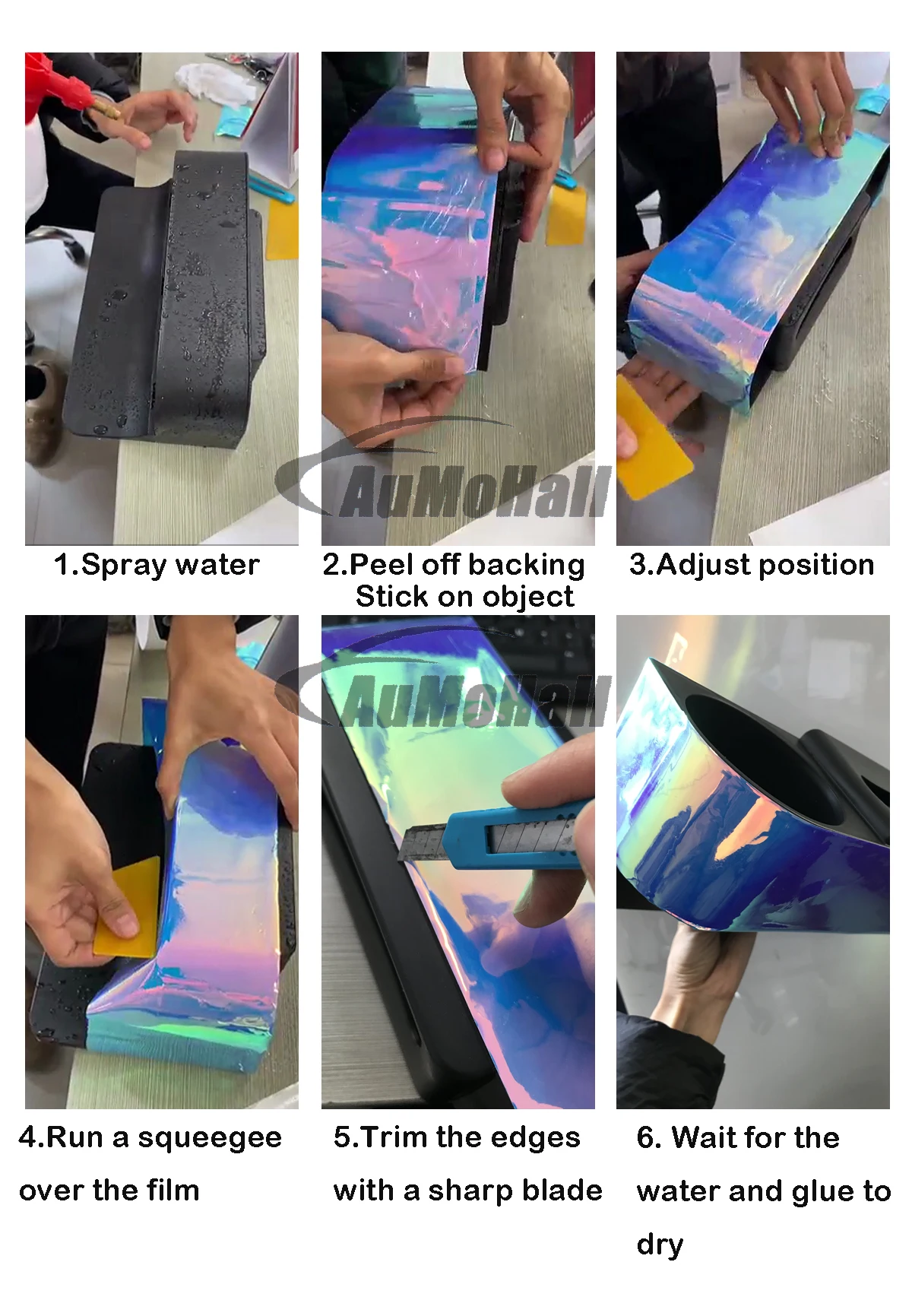 AuMoHall

1.Spray water

2.Peel off backing
Stick on object

3.Adjust position

AuMoHall

4.Run a squeegee over the film

5.Trim the edges with a sharp blade

6. Wait for the water and glue to dry