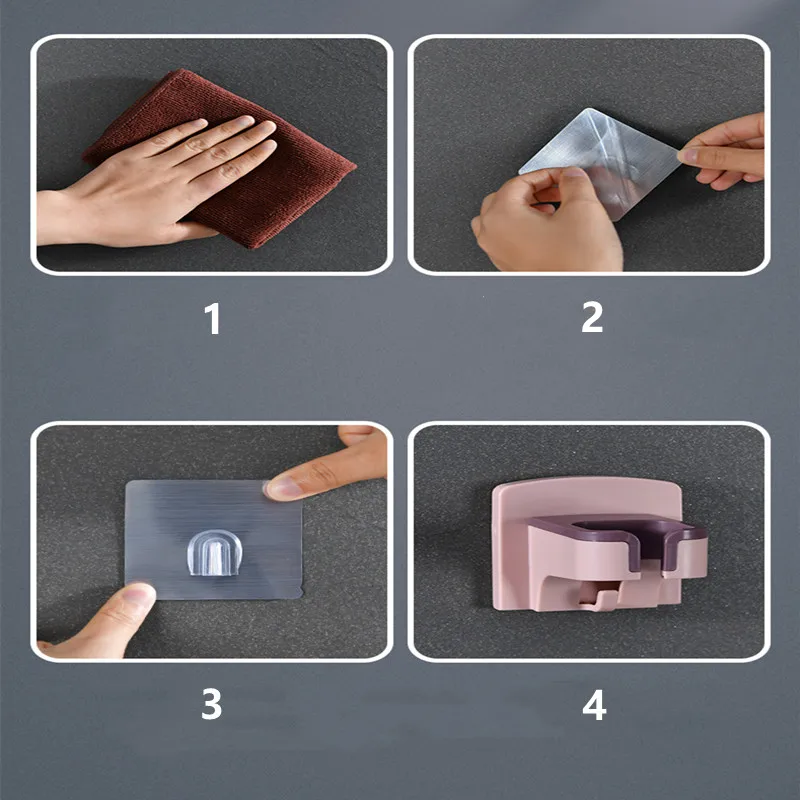 1

2

3

4