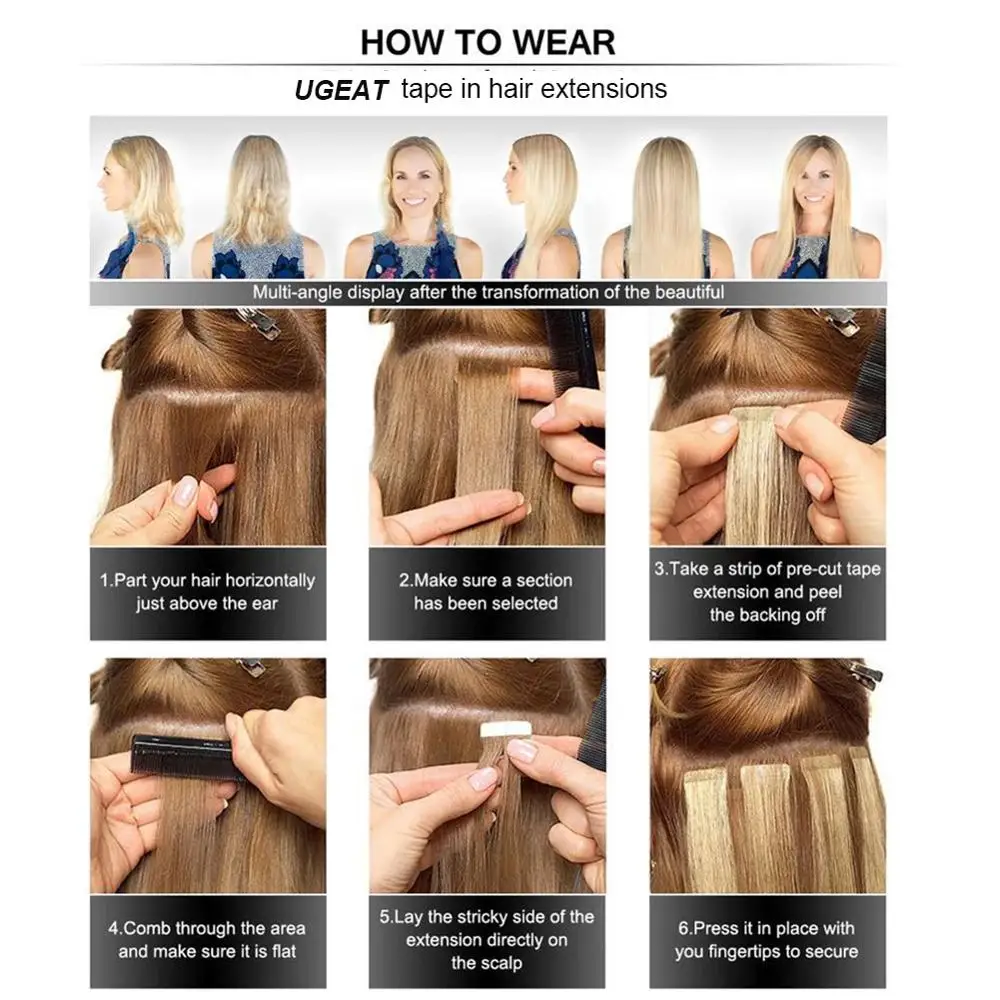 HOW TO WEAR

UGEAT tape in hair extensions

Multi-angle display after the transformation of the beautiful

1.Part your hair horizontally just above the ear

2.Make sure a section has been selected

3.Take a strip of pre-cut tape extension and peel the backing off

4.Comb through the area and make sure it is flat

5.Lay the stricky side of the extension directly on the scalp

6.Press it in place with you fingertips to secure