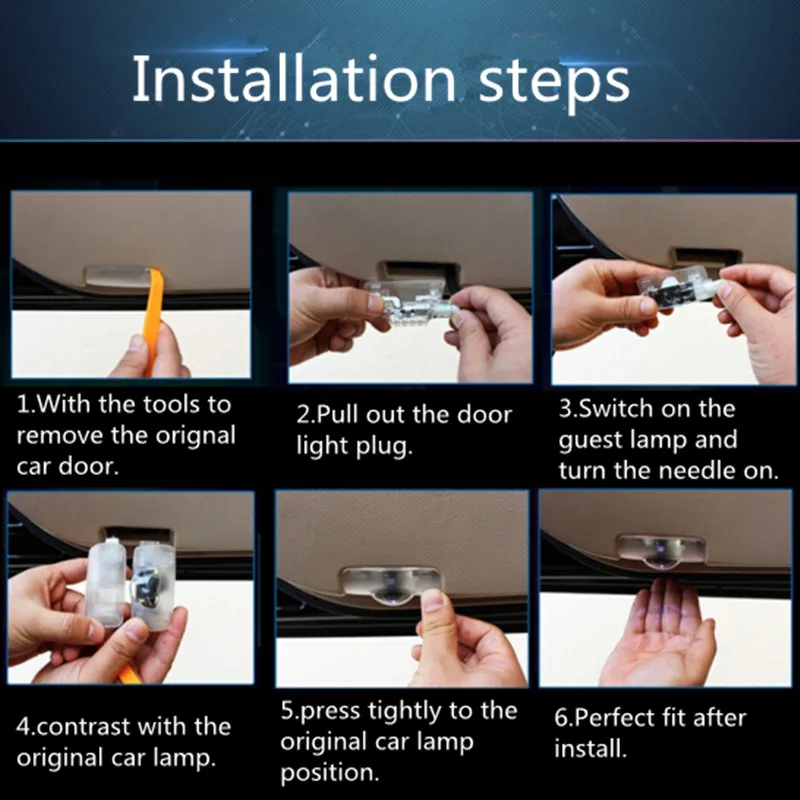 Installation steps

1.With the tools to remove the orignal car door.

2.Pull out the door light plug.

3.Switch on the guest lamp and turn the needle on.

4.contrast with the original car lamp.

5.press tightly to the original car lamp position.

6.Perfect fit after install.