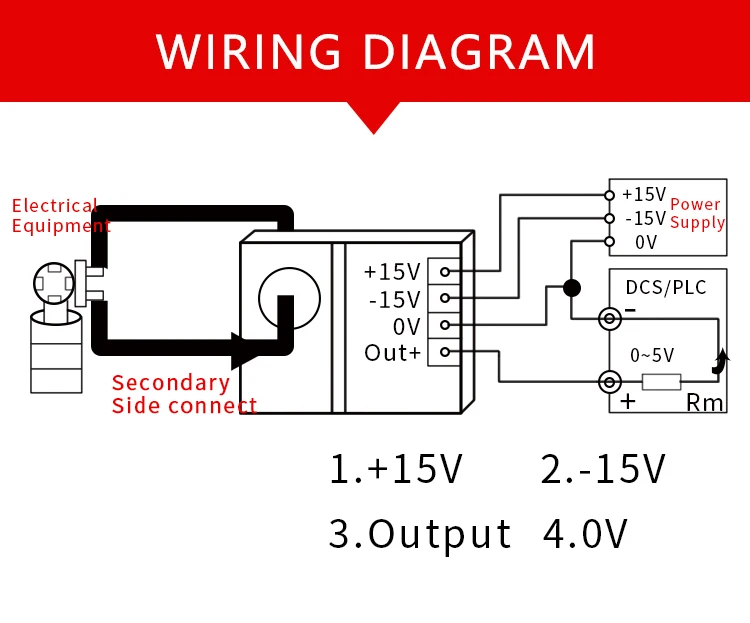 WIRING DIAGRAM

Electrical Equipment

Secondary Side connect

+15V
-15V
0V
Out+

+15V
-15V
0V

Power Supply

DCS/PLC
−
0~5V
+
Rm

1.+15V 2.-15V

3.Output 4.0V