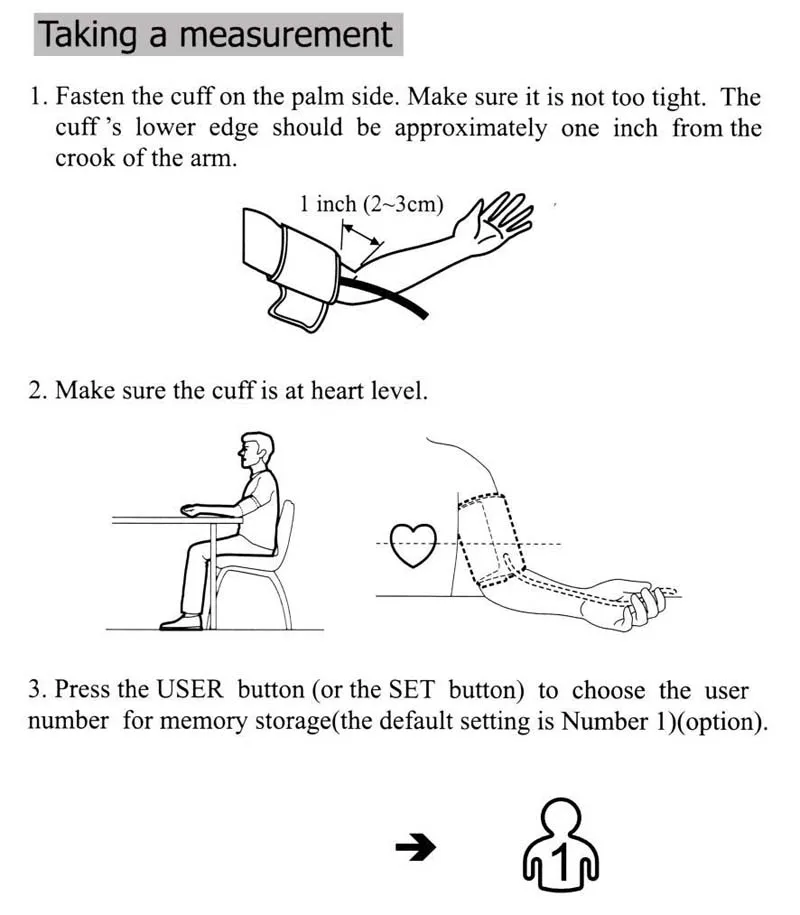 Taking a measurement

1. Fasten the cuff on the palm side. Make sure it is not too tight. The cuff 's lower edge should be approximately one inch from the crook of the arm.

1 inch (2~3cm)

2. Make sure the cuff is at heart level.

3. Press the USER button (or the SET button) to choose the user number for memory storage(the default setting is Number 1)(option).

➔ 1