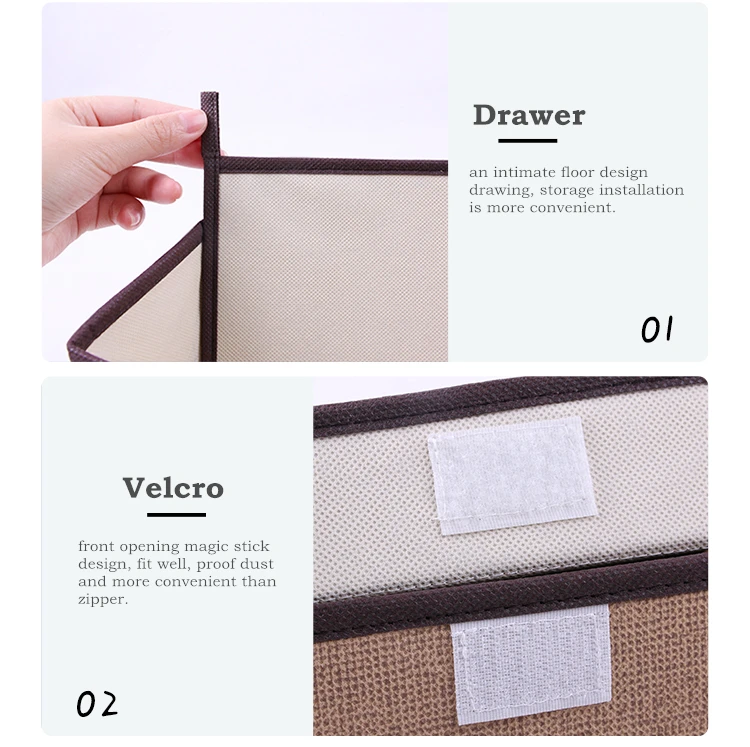 Drawer

an intimate floor design drawing, storage installation is more convenient.

01

Velcro

front opening magic stick design, fit well, proof dust and more convenient than zipper.

02