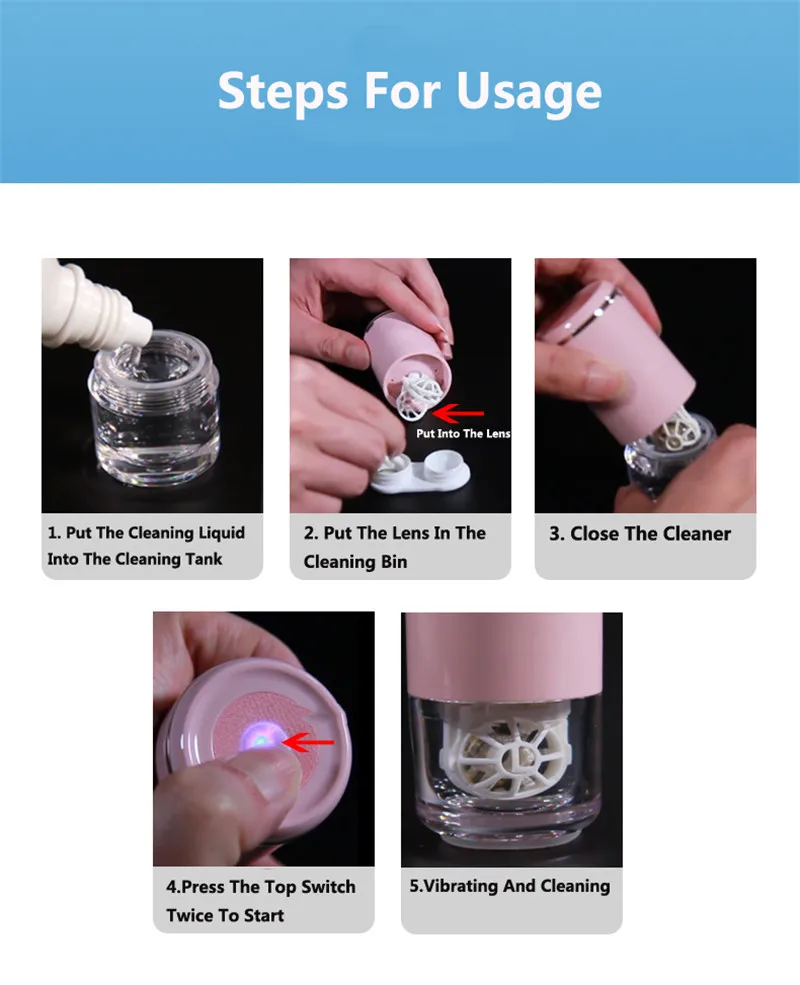 Steps For Usage

1. Put The Cleaning Liquid Into The Cleaning Tank

Put Into The Lens

2. Put The Lens In The Cleaning Bin

3. Close The Cleaner

4.Press The Top Switch Twice To Start

5.Vibrating And Cleaning