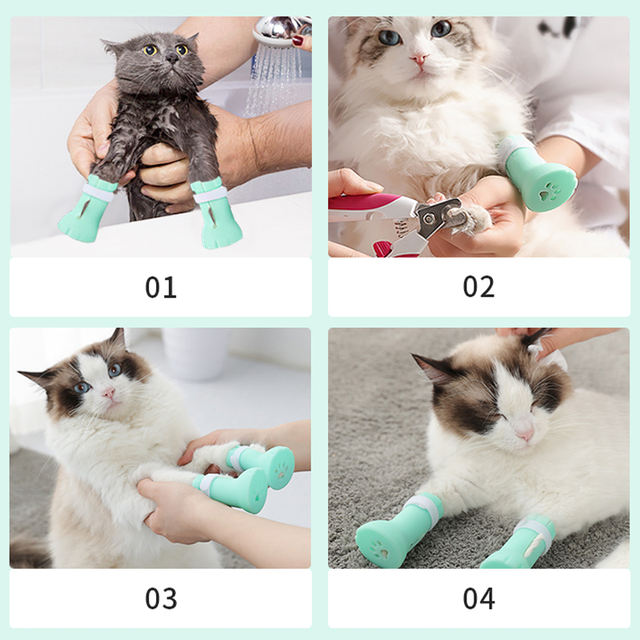 01

02

03

04