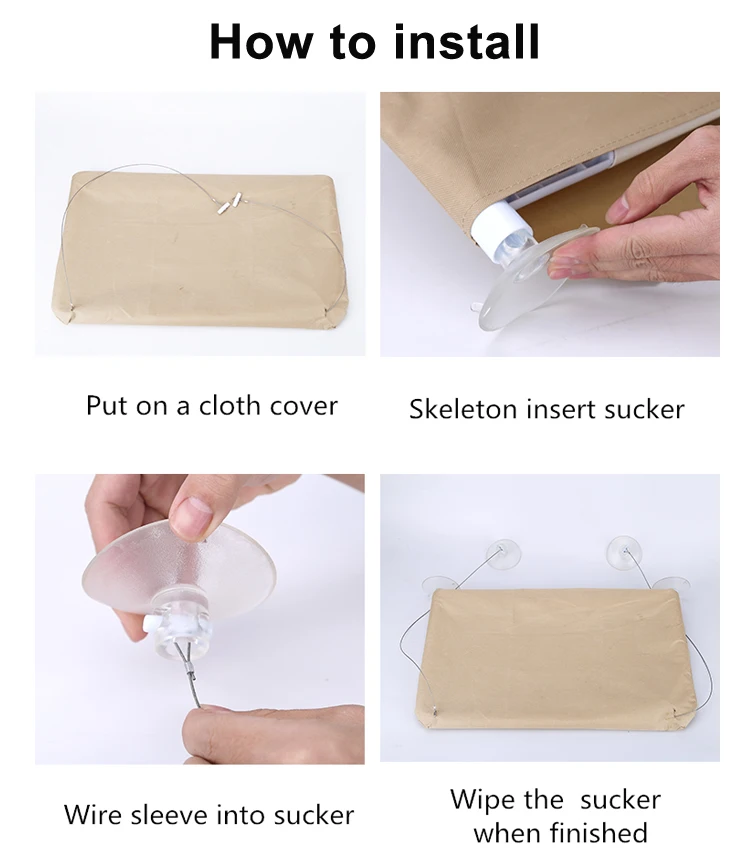 How to install

Put on a cloth cover

Skeleton insert sucker

Wire sleeve into sucker

Wipe the sucker when finished