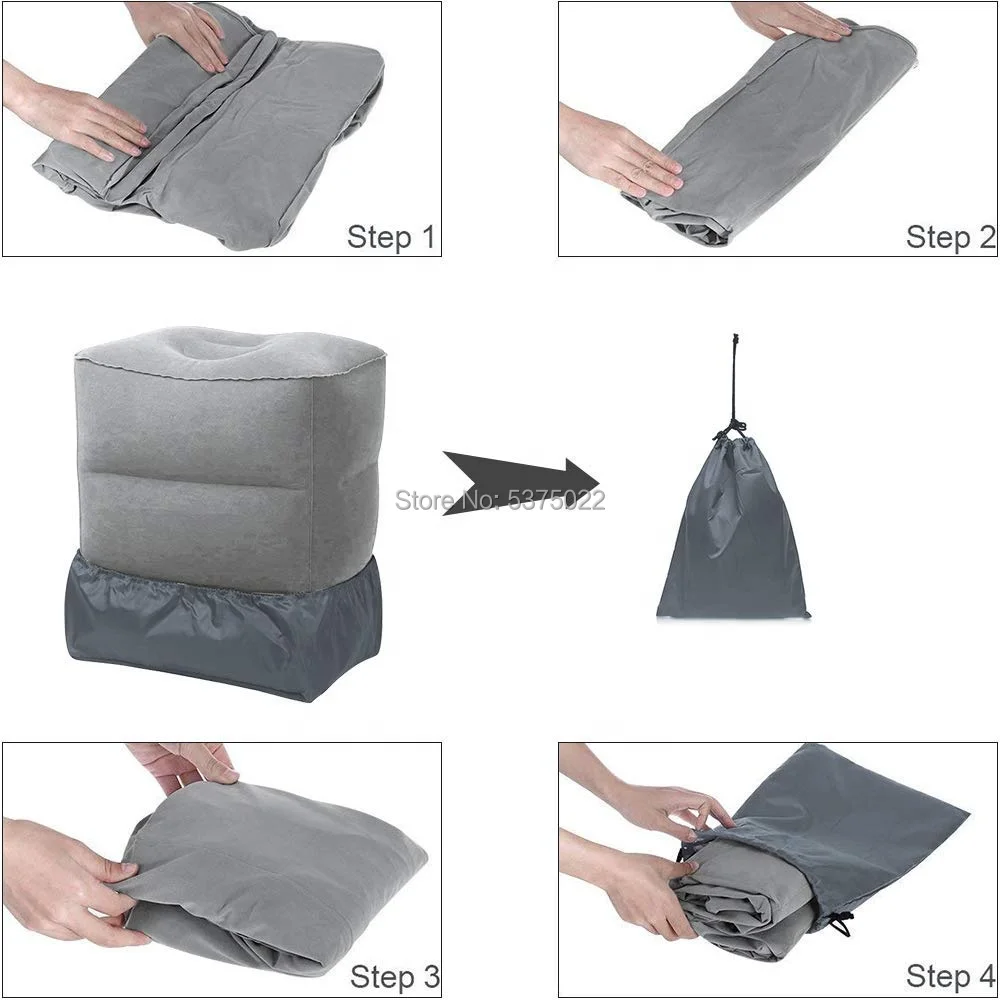 Step 1

Step 2

Store No: 5375022

Step 3

Step 4