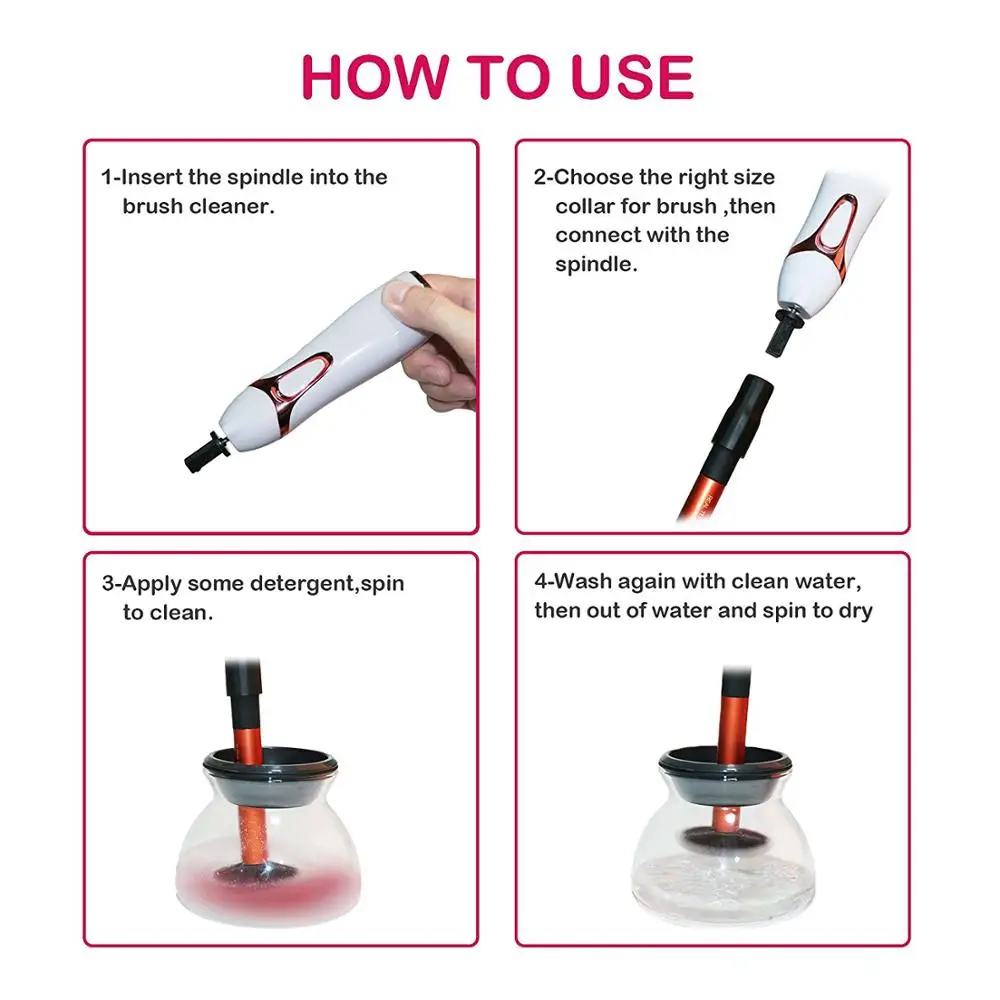 HOW TO USE

1-Insert the spindle into the brush cleaner.

2-Choose the right size collar for brush ,then connect with the spindle.

3-Apply some detergent,spin to clean.

4-Wash again with clean water, then out of water and spin to dry